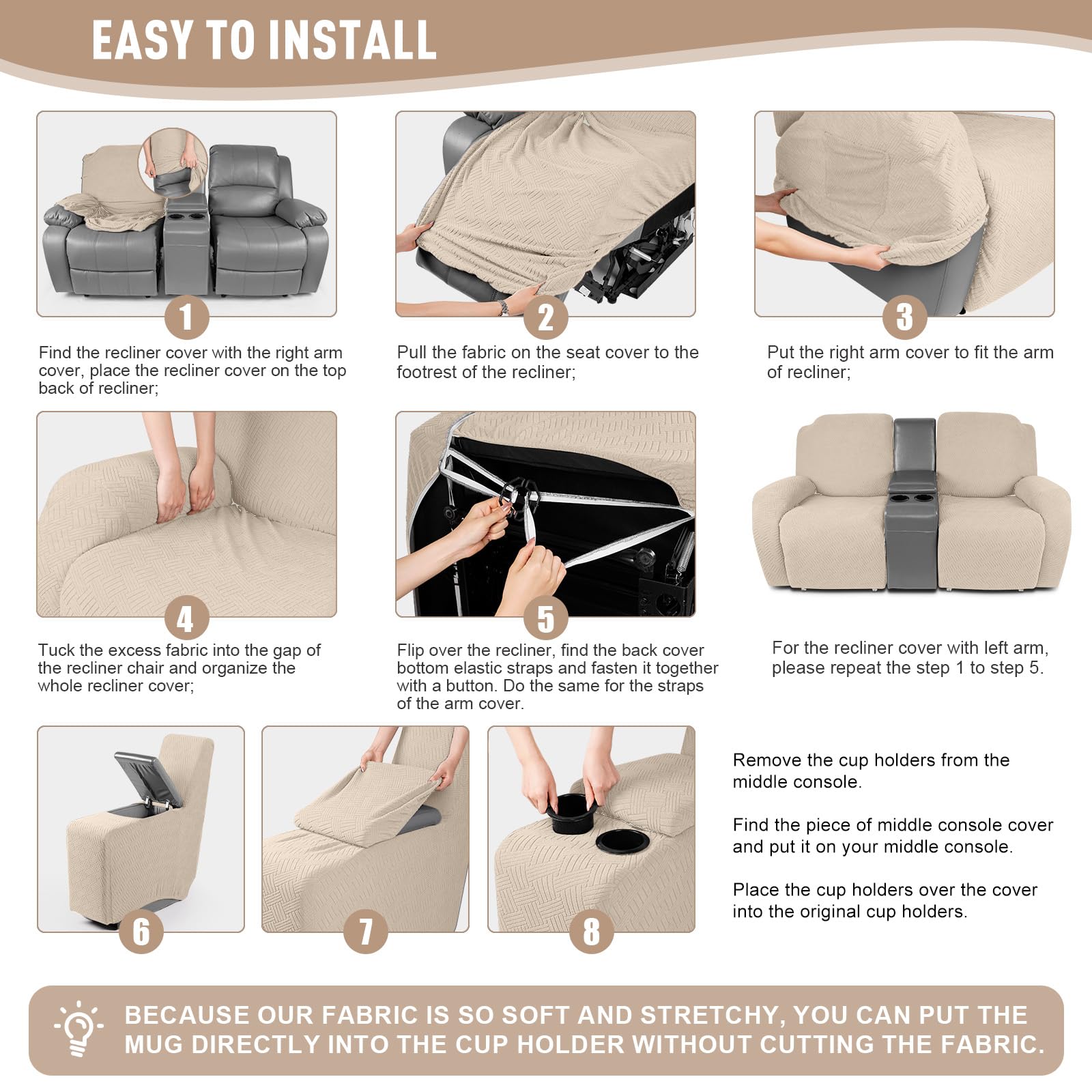 EASY TO INSTALL

1

Find the recliner cover with the right arm cover, place the recliner cover on the top back of recliner;

2

Pull the fabric on the seat cover to the footrest of the recliner;

3

Put the right arm cover to fit the arm of recliner;

4

Tuck the excess fabric into the gap of the recliner chair and organize the whole recliner cover;

5

Flip over the recliner, find the back cover bottom elastic straps and fasten it together with a button. Do the same for the straps of the arm cover.

For the recliner cover with left arm, please repeat the step 1 to step 5.

6

7

8

Remove the cup holders from the middle console.

Find the piece of middle console cover and put it on your middle console.

Place the cup holders over the cover into the original cup holders.

BECAUSE OUR FABRIC IS SO SOFT AND STRETCHY, YOU CAN PUT THE MUG DIRECTLY INTO THE CUP HOLDER WITHOUT CUTTING THE FABRIC.