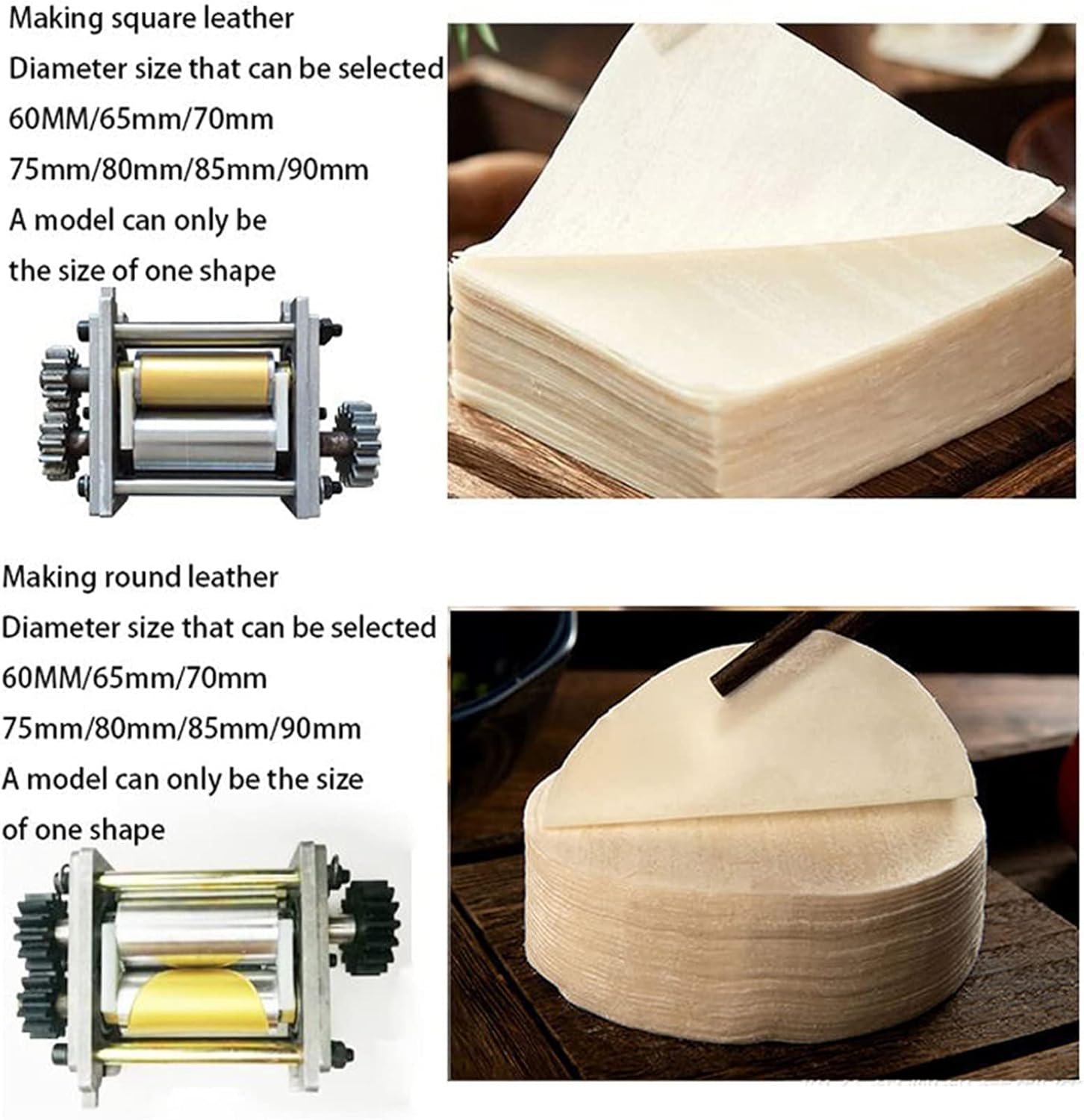 Making square leather
Diameter size that can be selected
60MM/65mm/70mm
75mm/80mm/85mm/90mm
A model can only be
the size of one shape

Making round leather
Diameter size that can be selected
60MM/65mm/70mm
75mm/80mm/85mm/90mm
A model can only be the size
of one shape