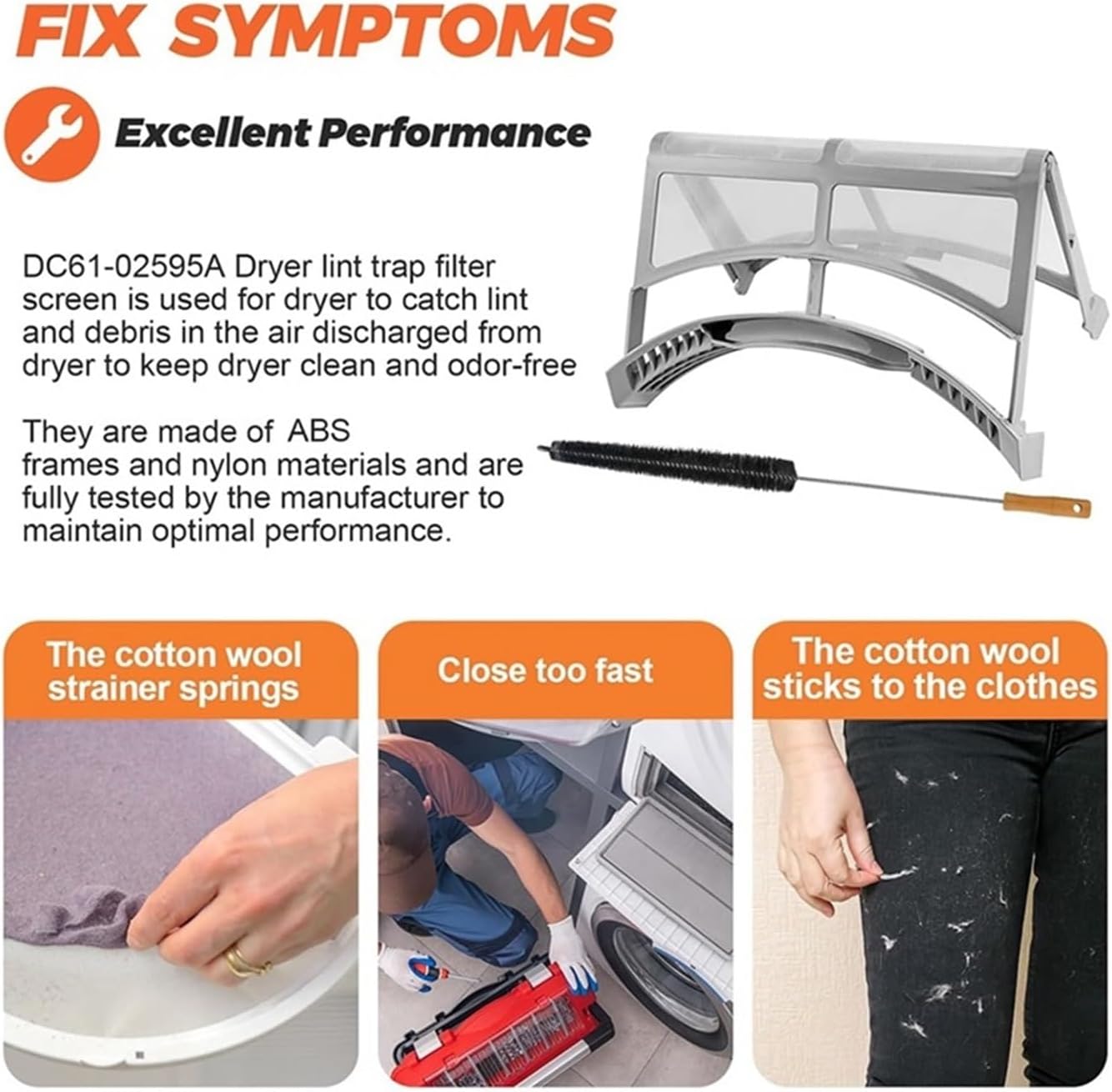 FIX SYMPTOMS

Excellent Performance

DC61-02595A Dryer lint trap filter screen is used for dryer to catch lint and debris in the air discharged from dryer to keep dryer clean and odor-free

They are made of ABS frames and nylon materials and are fully tested by the manufacturer to maintain optimal performance.

The cotton wool strainer springs

Close too fast

The cotton wool sticks to the clothes