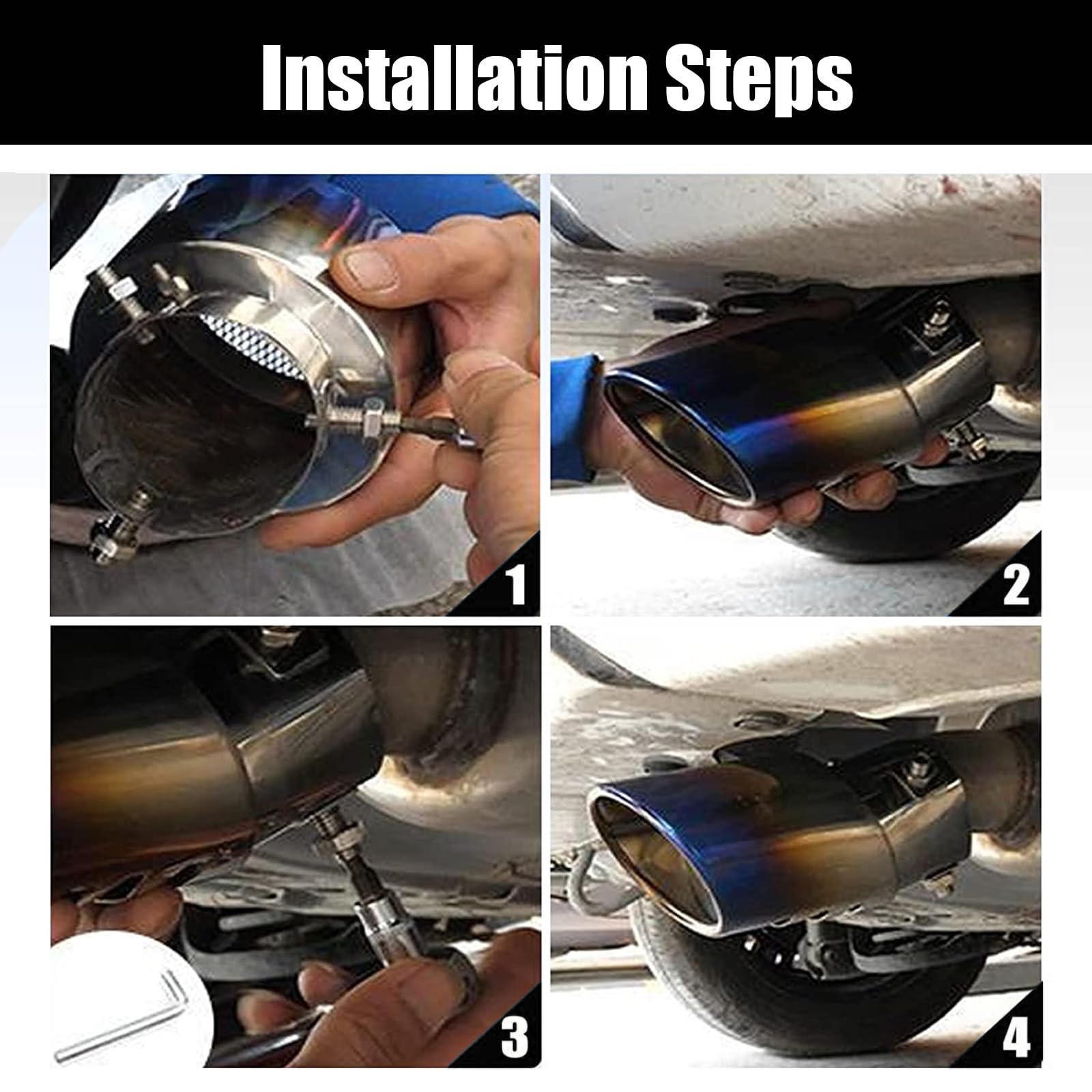 Installation Steps

1

2

3

4