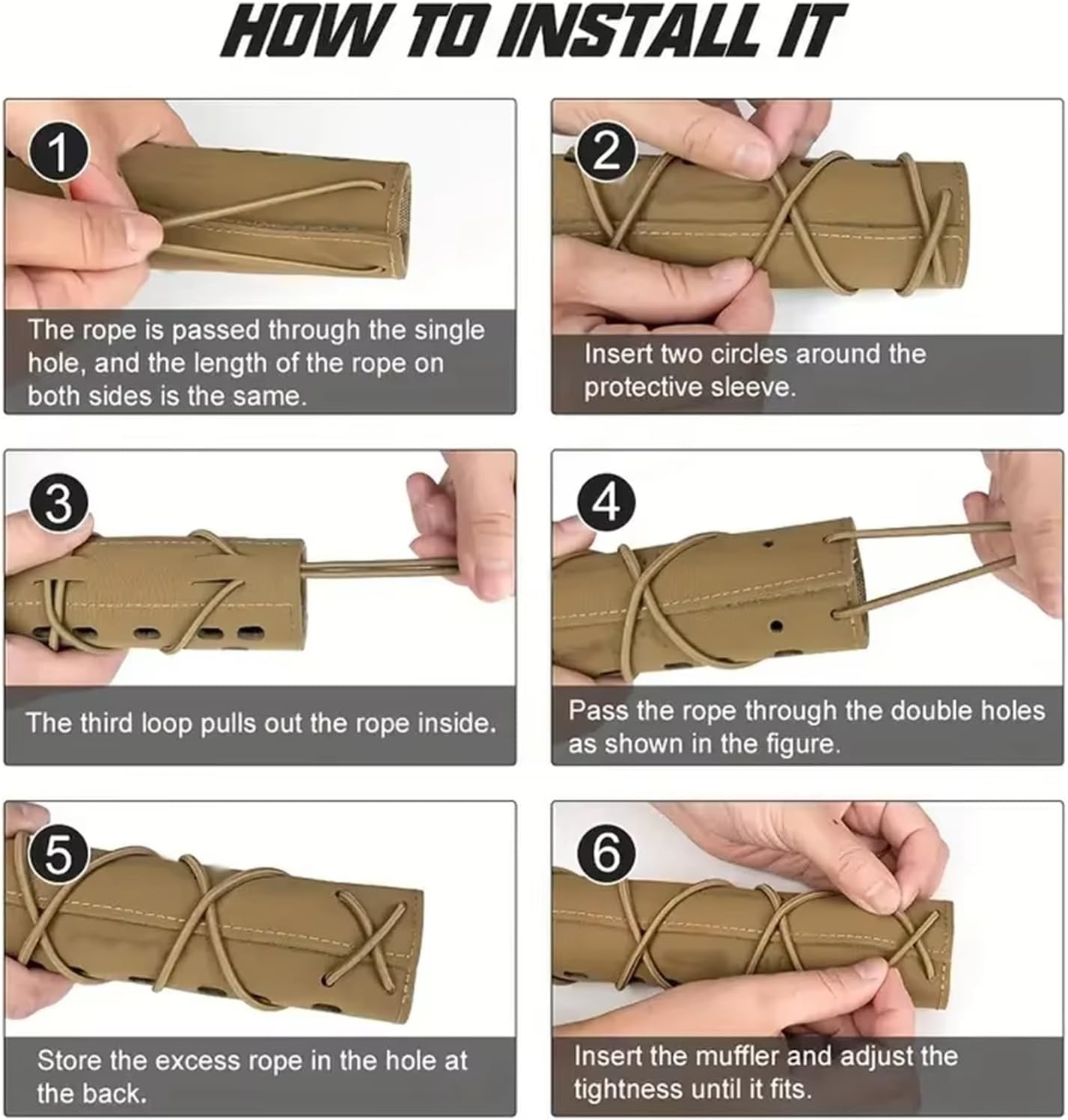 HOW TO INSTALL IT

1
The rope is passed through the single hole, and the length of the rope on both sides is the same.

2
Insert two circles around the protective sleeve.

3
The third loop pulls out the rope inside.

4
Pass the rope through the double holes as shown in the figure.

5
Store the excess rope in the hole at the back.

6
Insert the muffler and adjust the tightness until it fits.