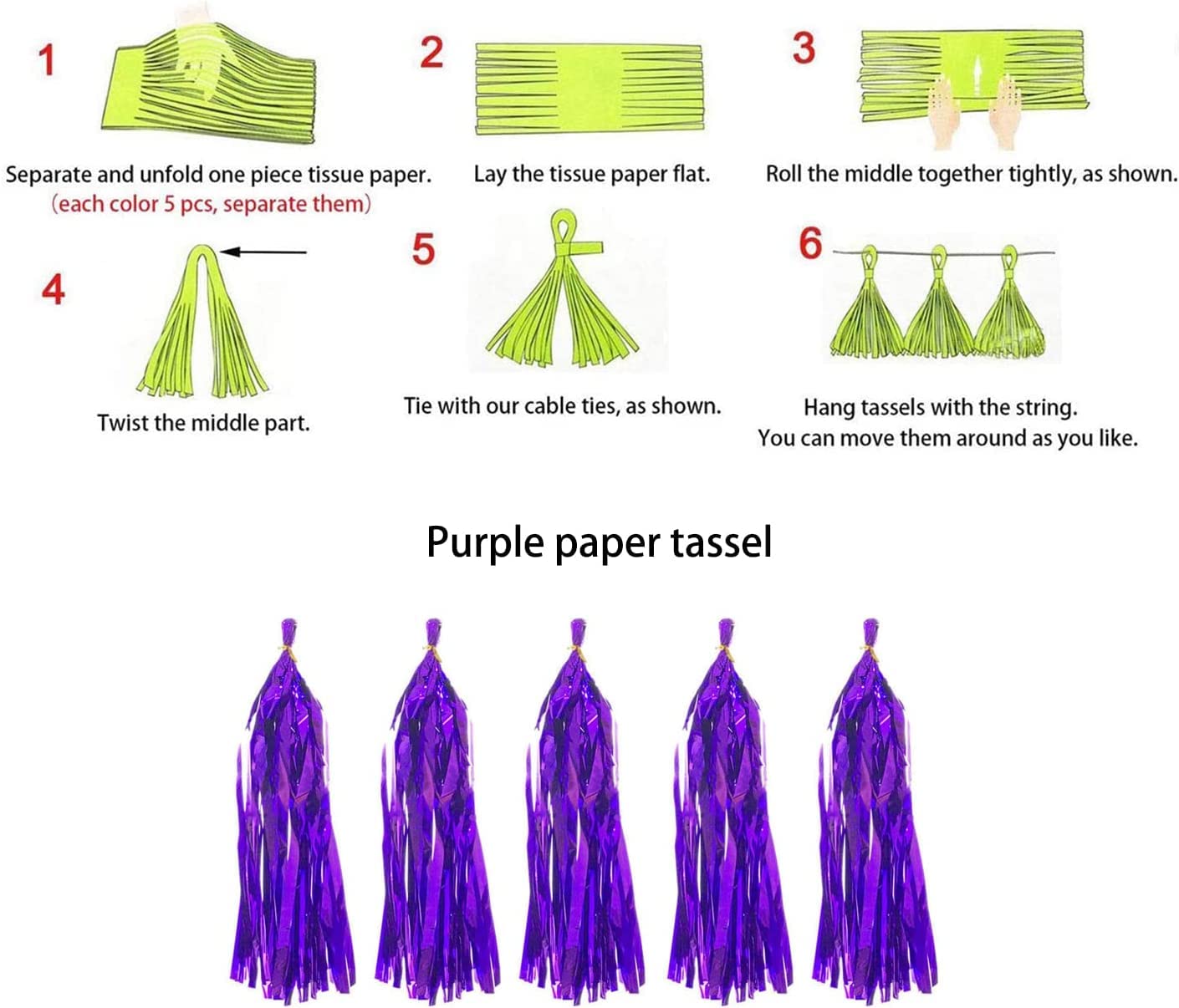 1

Separate and unfold one piece tissue paper.
(each color 5 pcs, separate them)

2

Lay the tissue paper flat.

3

Roll the middle together tightly, as shown.

4

Twist the middle part.

5

Tie with our cable ties, as shown.

6

Hang tassels with the string.
You can move them around as you like.

Purple paper tassel