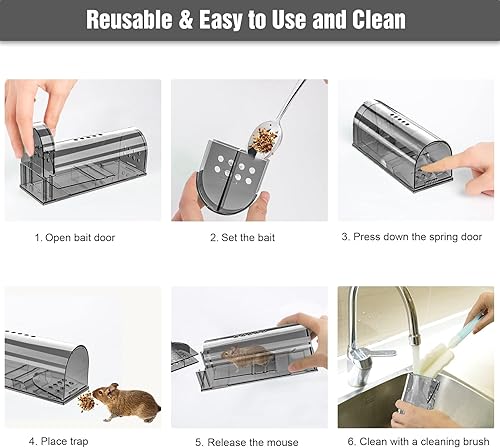 Reusable & Easy to Use and Clean

1. Open bait door

2. Set the bait

3. Press down the spring door

4. Place trap

5. Release the mouse

6. Clean with a cleaning brush