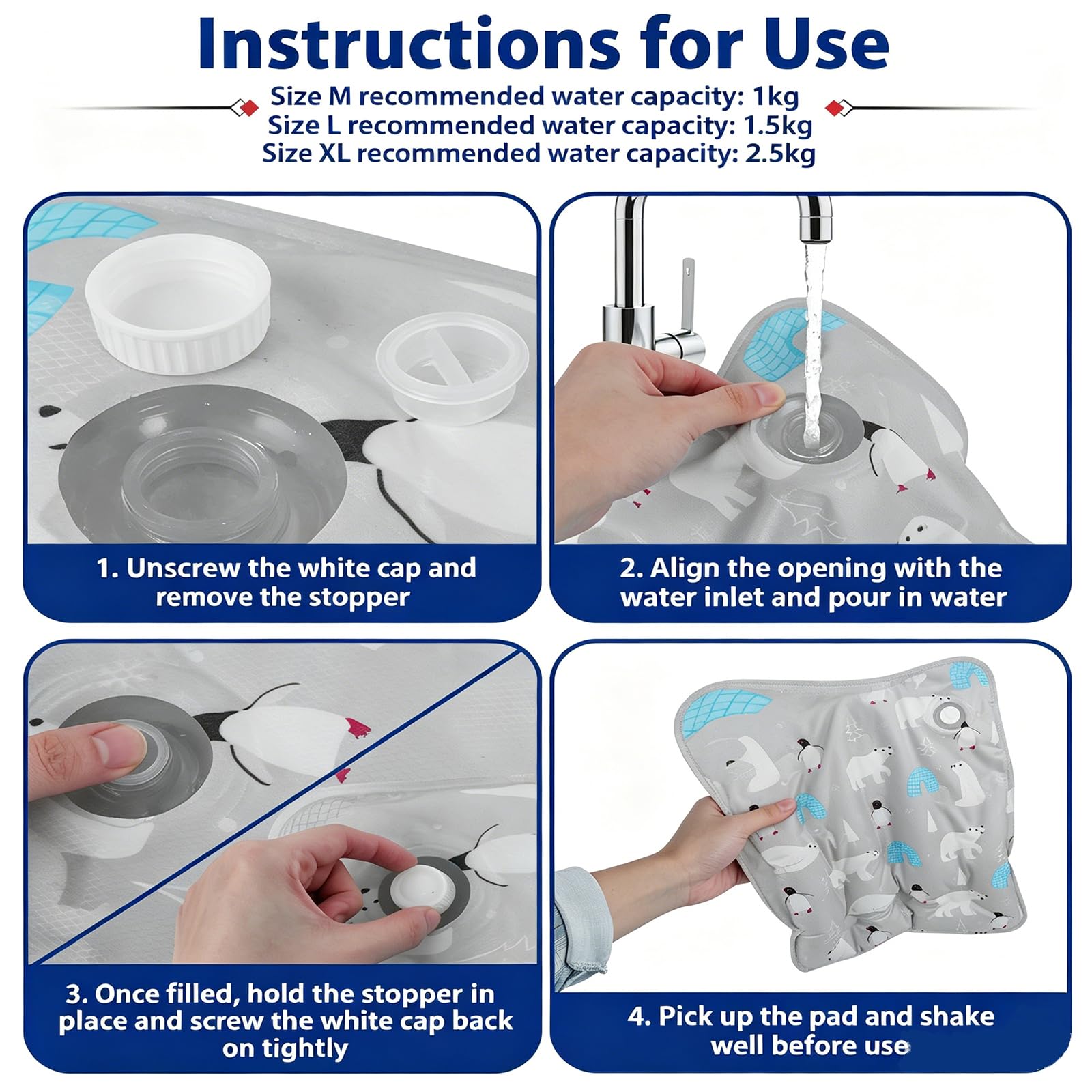 Instructions for Use

Size M recommended water capacity: 1kg
Size L recommended water capacity: 1.5kg
Size XL recommended water capacity: 2.5kg

1. Unscrew the white cap and remove the stopper

2. Align the opening with the water inlet and pour in water

3. Once filled, hold the stopper in place and screw the white cap back on tightly

4. Pick up the pad and shake well before use