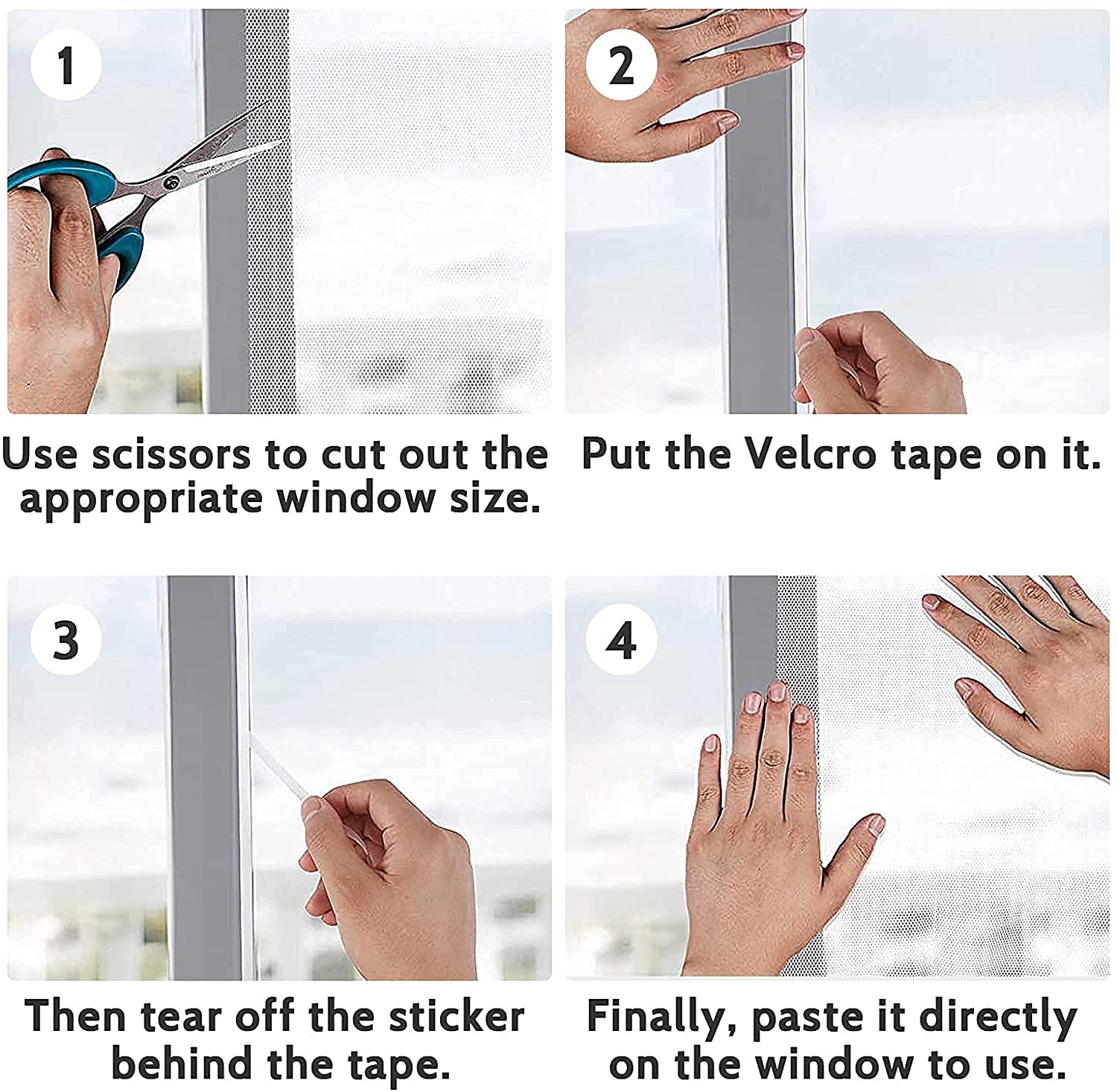 1

Use scissors to cut out the appropriate window size.

2

Put the Velcro tape on it.

3

Then tear off the sticker behind the tape.

4

Finally, paste it directly on the window to use.