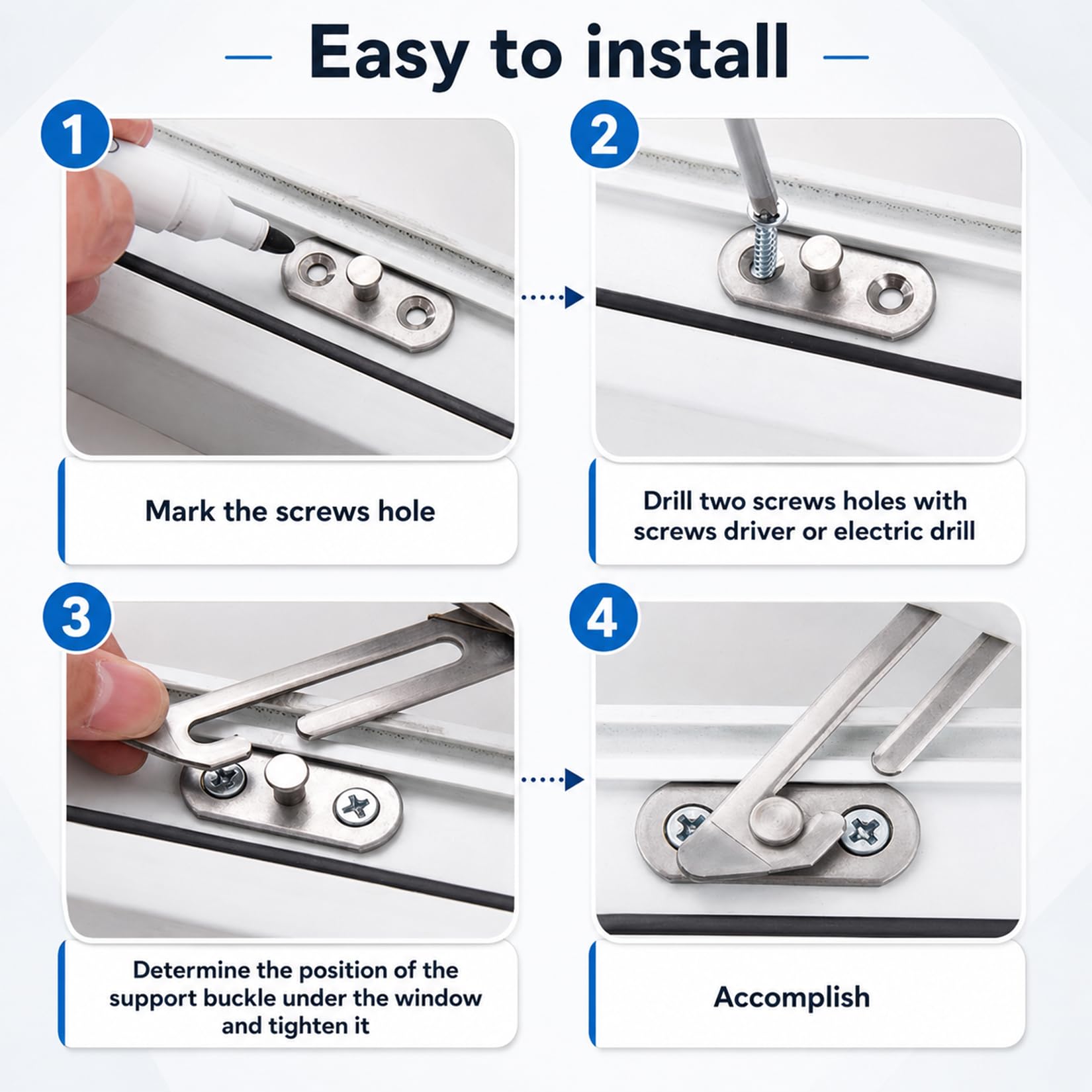 Easy to install

1

Mark the screws hole

2

Drill two screws holes with screws driver or electric drill

3

Determine the position of the support buckle under the window and tighten it

4

Accomplish