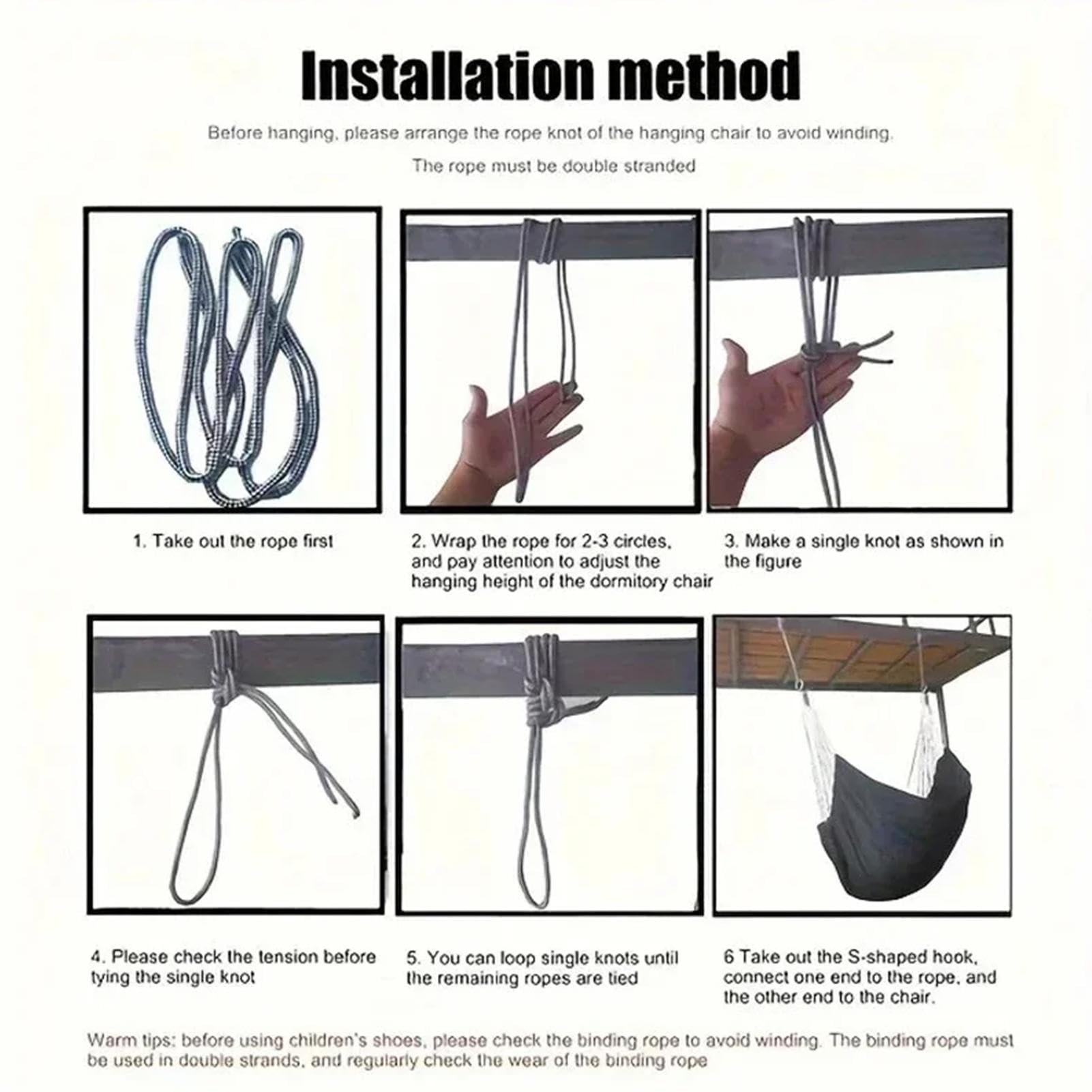 Installation method

Before hanging, please arrange the rope knot of the hanging chair to avoid winding.

The rope must be double stranded

1. Take out the rope first

2. Wrap the rope for 2-3 circles, and pay attention to adjust the hanging height of the dormitory chair

3. Make a single knot as shown in the figure

4. Please check the tension before tying the single knot

5. You can loop single knots until the remaining ropes are tied

6 Take out the S-shaped hook, connect one end to the rope, and the other end to the chair.

Warm tips: before using children's shoes, please check the binding rope to avoid winding. The binding rope must be used in double strands, and regularly check the wear of the binding rope