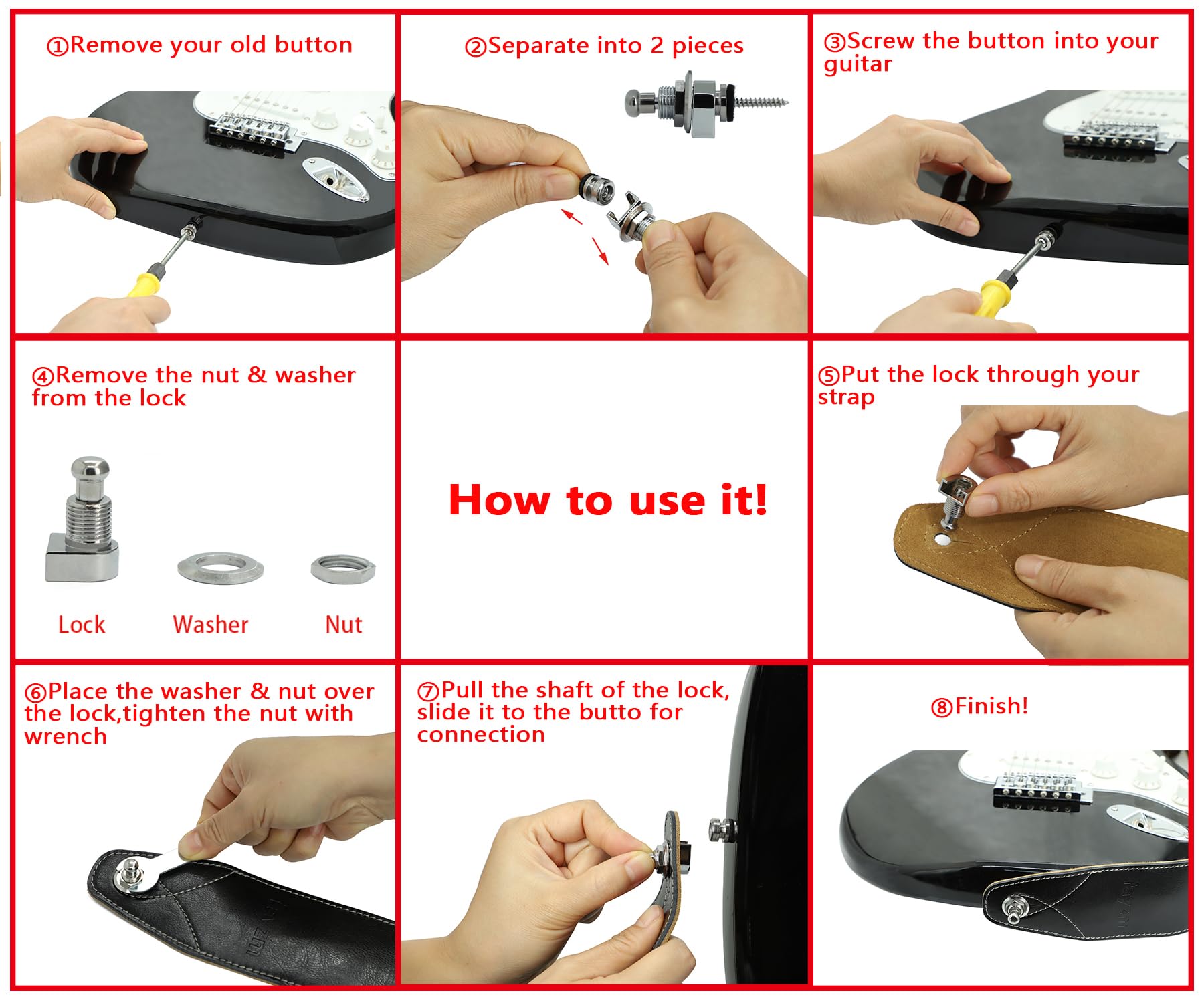 ①Remove your old button

②Separate into 2 pieces

③Screw the button into your guitar

④Remove the nut & washer from the lock

Lock

Washer

Nut

How to use it!

⑤Put the lock through your strap

⑥Place the washer & nut over the lock,tighten the nut with wrench

⑦Pull the shaft of the lock, slide it to the butto for connection

⑧Finish!