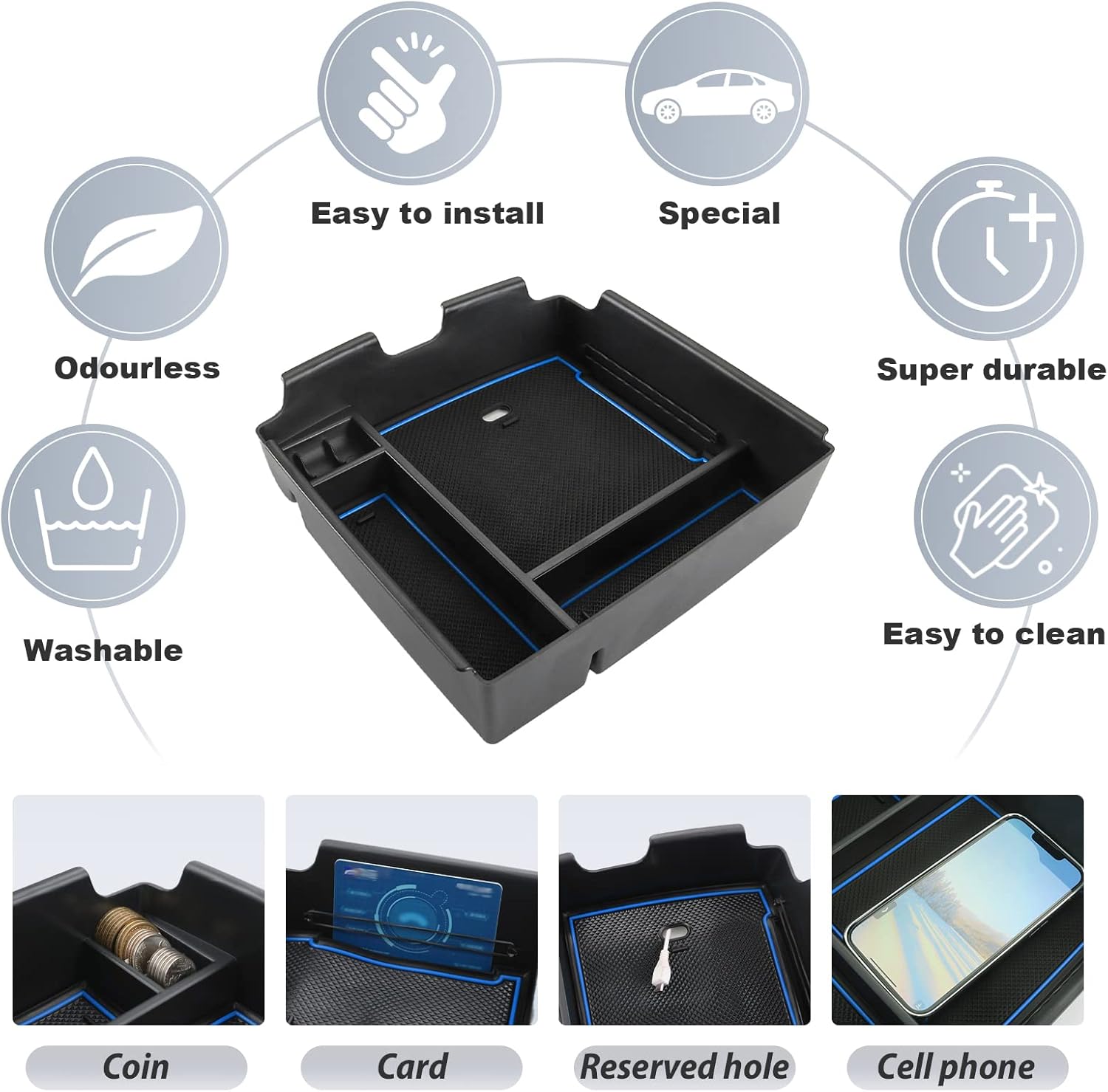 Easy to install

Special

Odourless

Super durable

Washable

Easy to clean

Coin

Card

Reserved hole

Cell phone