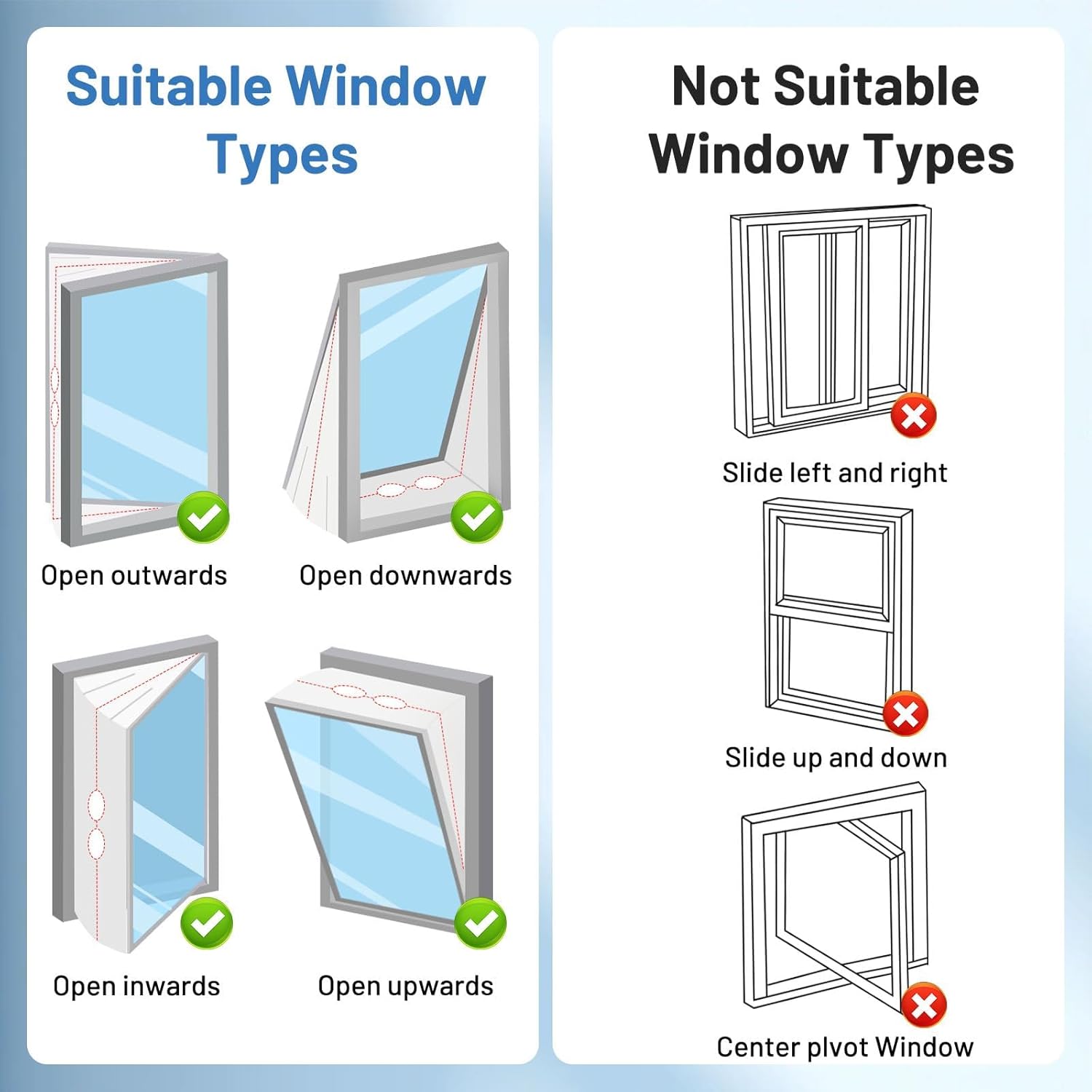 Suitable Window Types

Open outwards

Open downwards

Open inwards

Open upwards

Not Suitable Window Types

Slide left and right

Slide up and down

Center plvot Window