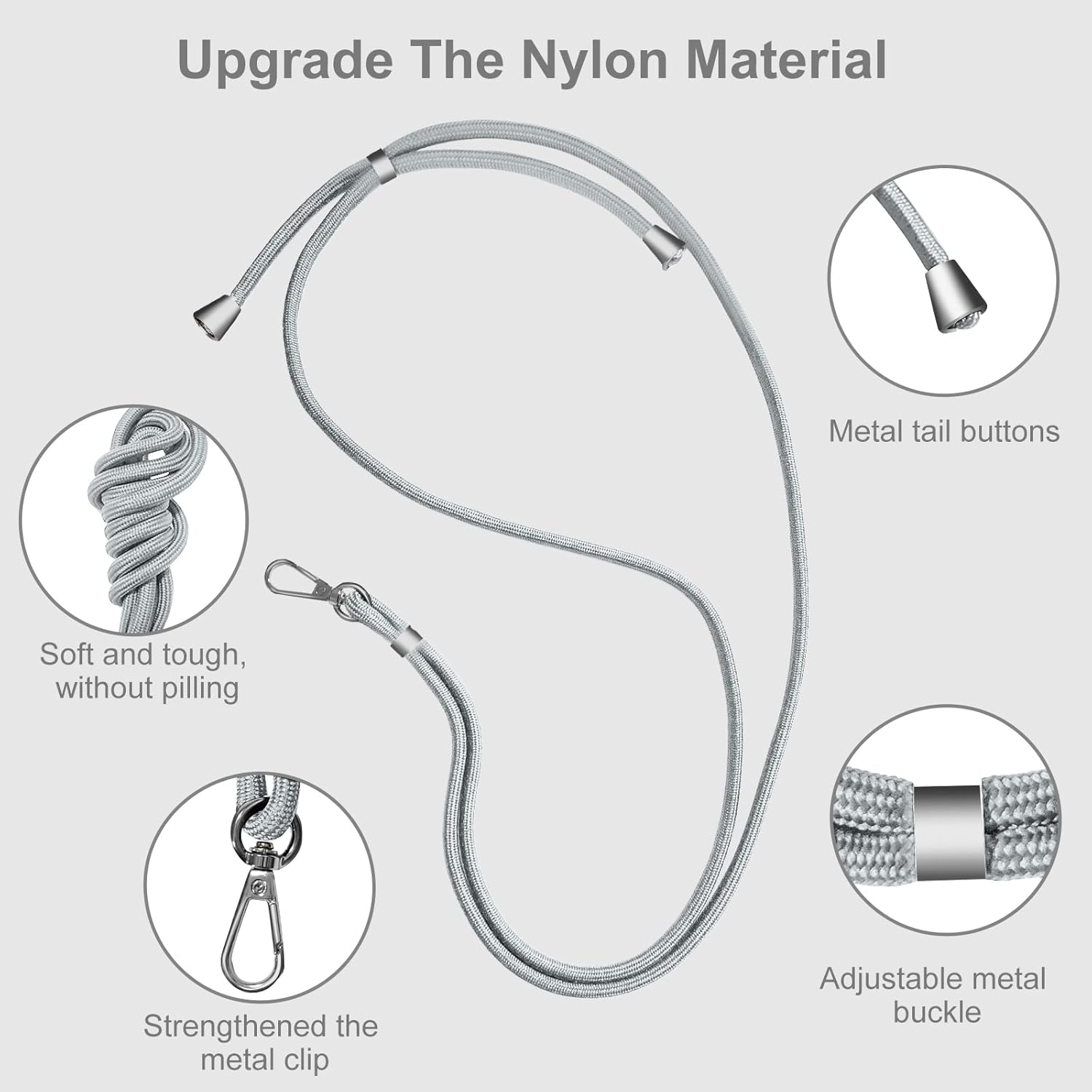 Upgrade The Nylon Material

Metal tail buttons

Soft and tough, without pilling

Strengthened the metal clip

Adjustable metal buckle