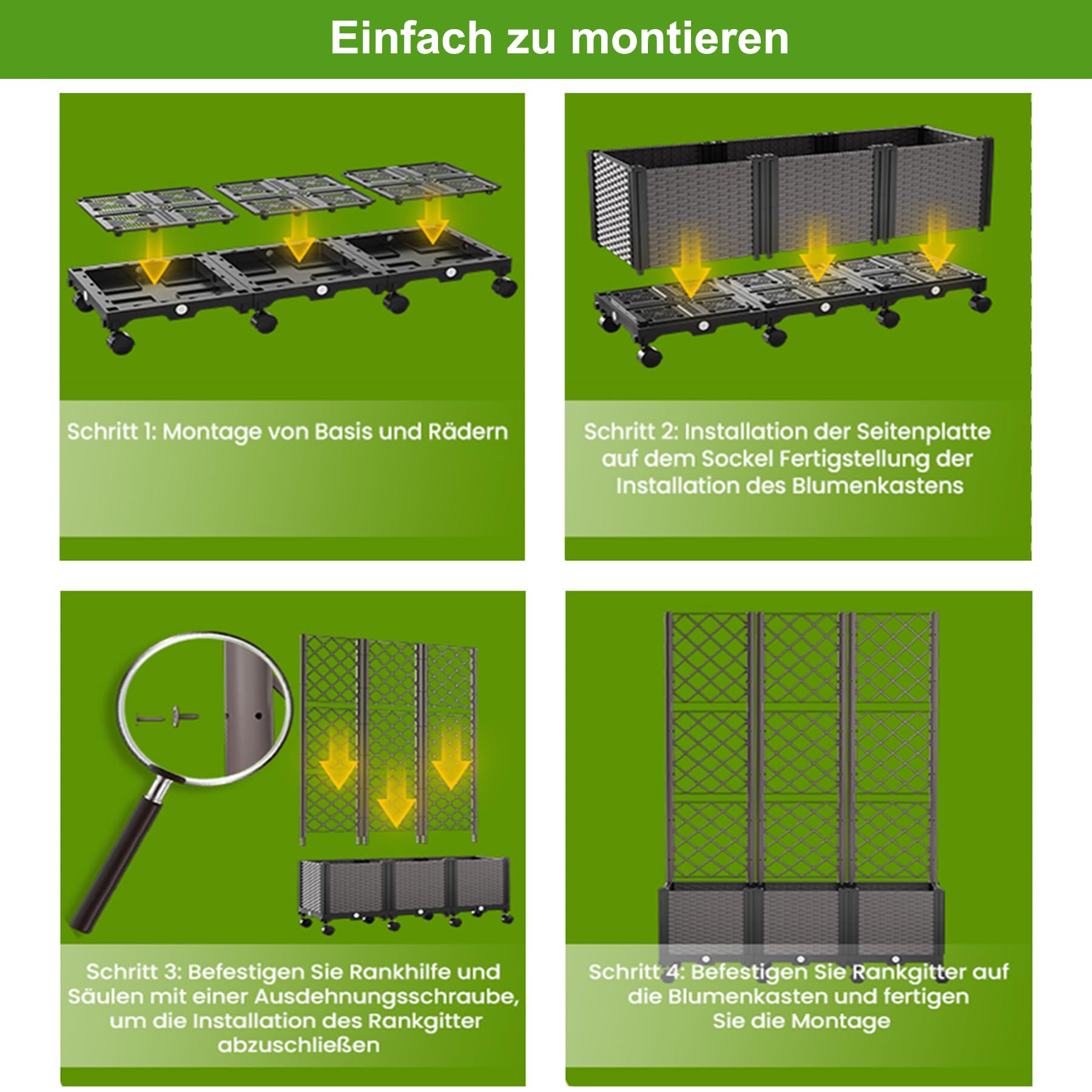 Einfach zu montieren

Schritt 1: Montage von Basis und Rädern

Schritt 2: Installation der Seitenplatte auf dem Sockel Fertigstellung der Installation des Blumenkastens

Schritt 3: Befestigen Sie Rankhilfe und Säulen mit einer Ausdehnungsschraube, um die Installation des Rankgitter abzuschließen

Schritt 4: Befestigen Sie Rankgitter auf die Blumenkasten und fertigen Sie die Montage