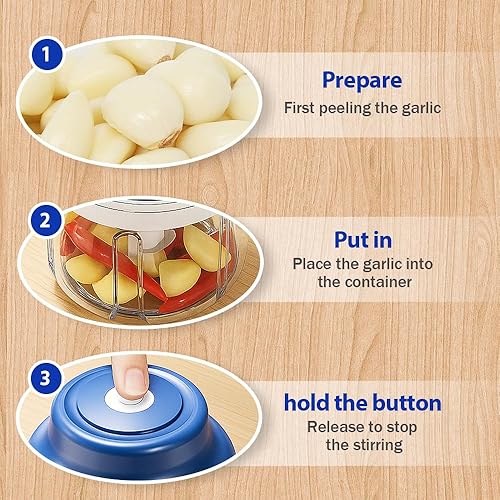 1

Prepare
First peeling the garlic

2

Put in
Place the garlic into the container

3

hold the button
Release to stop the stirring