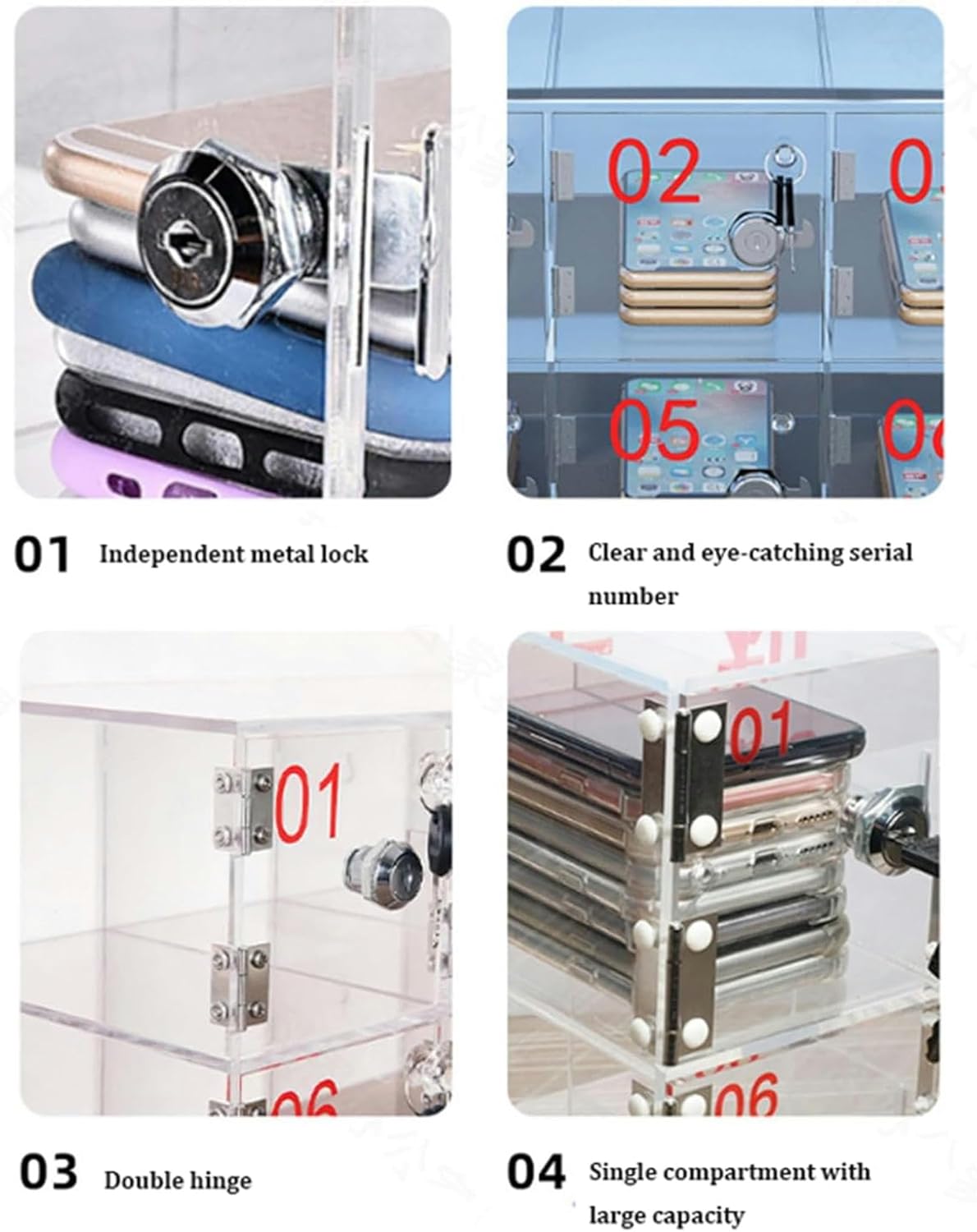 02

05

01 Independent metal lock

02 Clear and eye-catching serial number

01

06

01

06

03 Double hinge

04 Single compartment with large capacity