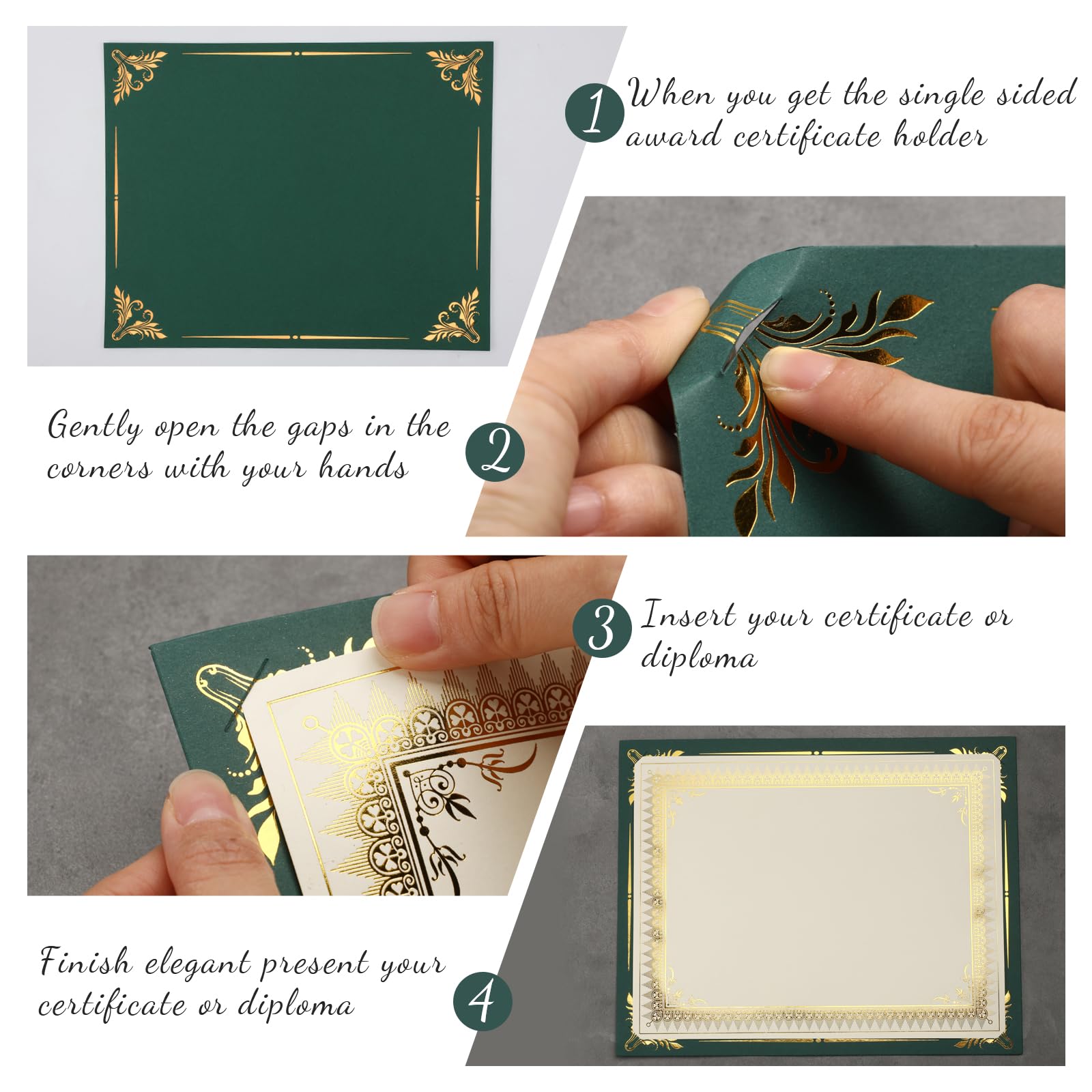 1 When you get the single sided award certificate holder

Gently open the gaps in the corners with your hands 2

3 Insert your certificate or diploma

Finish elegant present your certificate or diploma 4