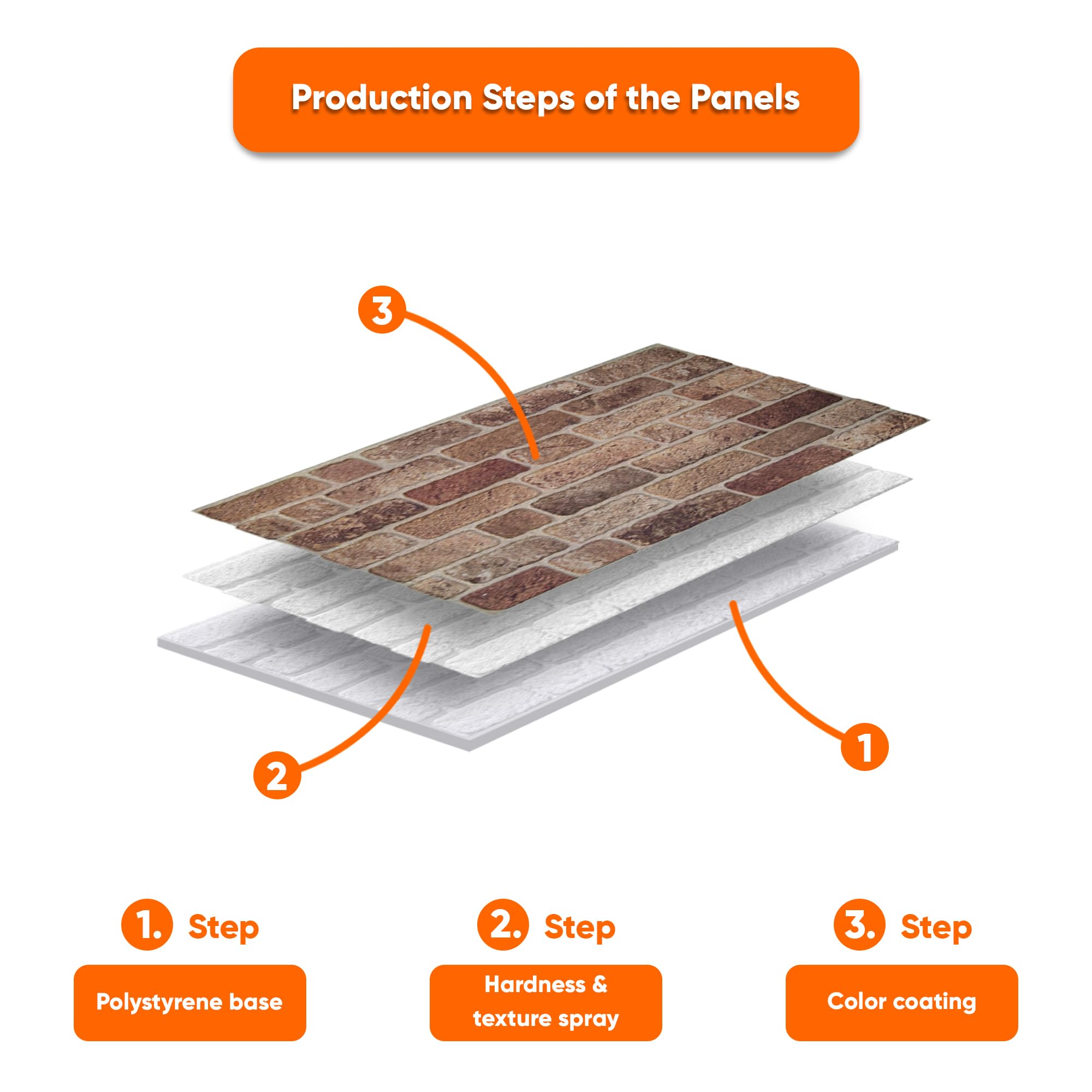 Production Steps of the Panels

3

2

1

1. Step

Polystyrene base

2. Step

Hardness & texture spray

3. Step

Color coating