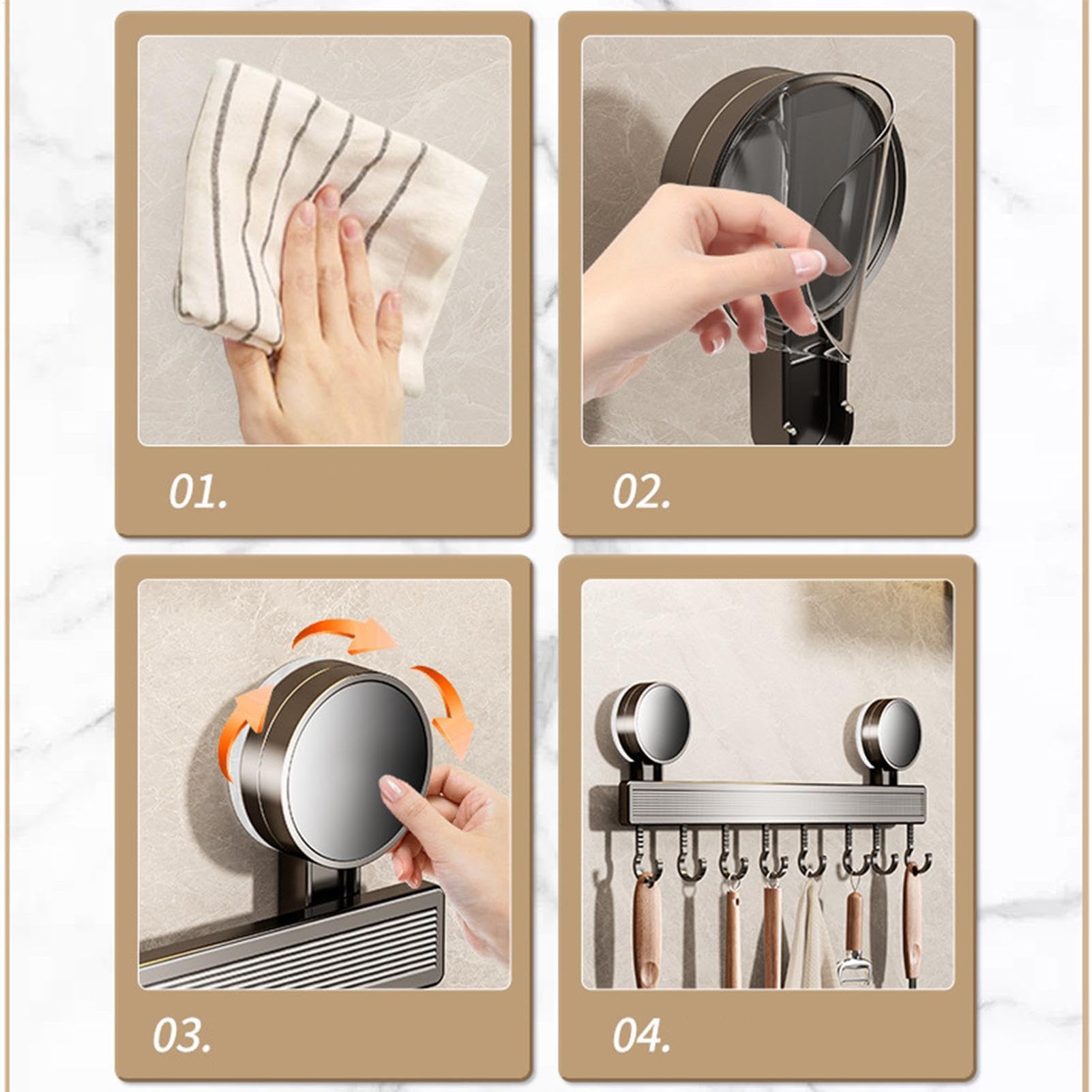 01.

02.

03.

04.