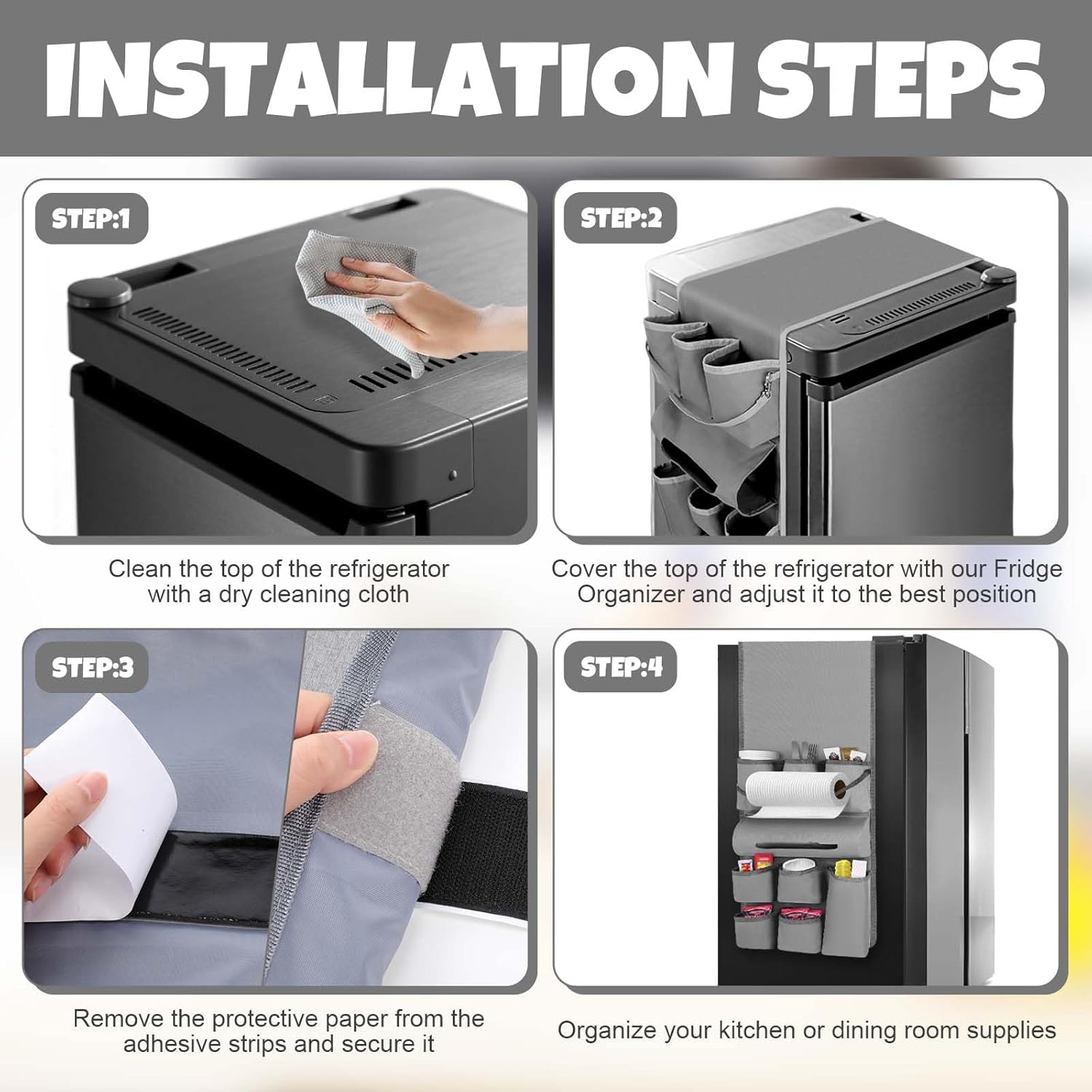 INSTALLATION STEPS

STEP:1

Clean the top of the refrigerator with a dry cleaning cloth

STEP:2

Cover the top of the refrigerator with our Fridge Organizer and adjust it to the best position

STEP:3

Remove the protective paper from the adhesive strips and secure it

STEP:4

Organize your kitchen or dining room supplies