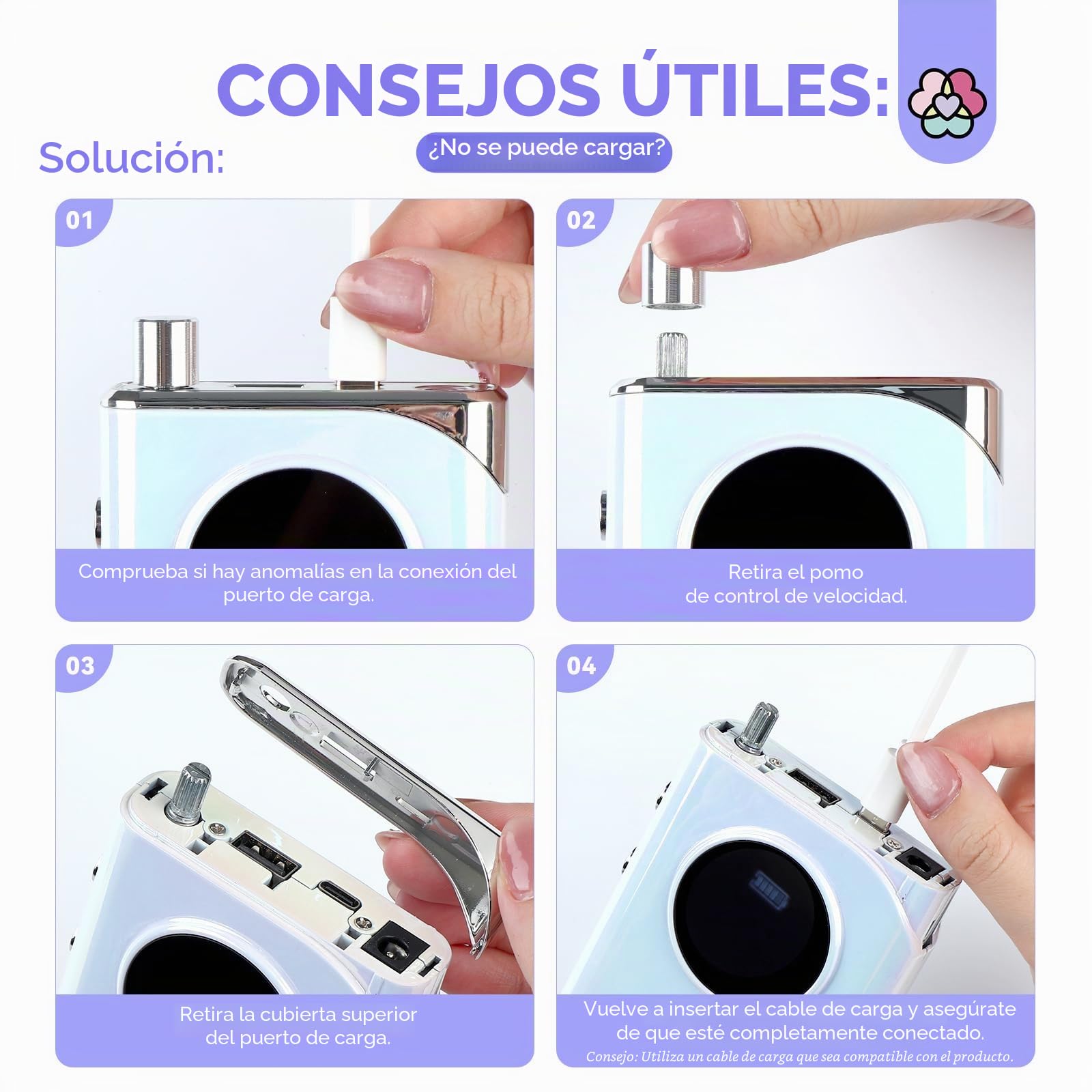 CONSEJOS ÚTILES:

Solución:

¿No se puede cargar?

01

Comprueba si hay anomalías en la conexión del puerto de carga.

02

Retira el pomo de control de velocidad.

03

Retira la cubierta superior del puerto de carga.

04

Vuelve a insertar el cable de carga y asegúrate de que esté completamente conectado.

Consejo: Utiliza un cable de carga que sea compatible con el producto.