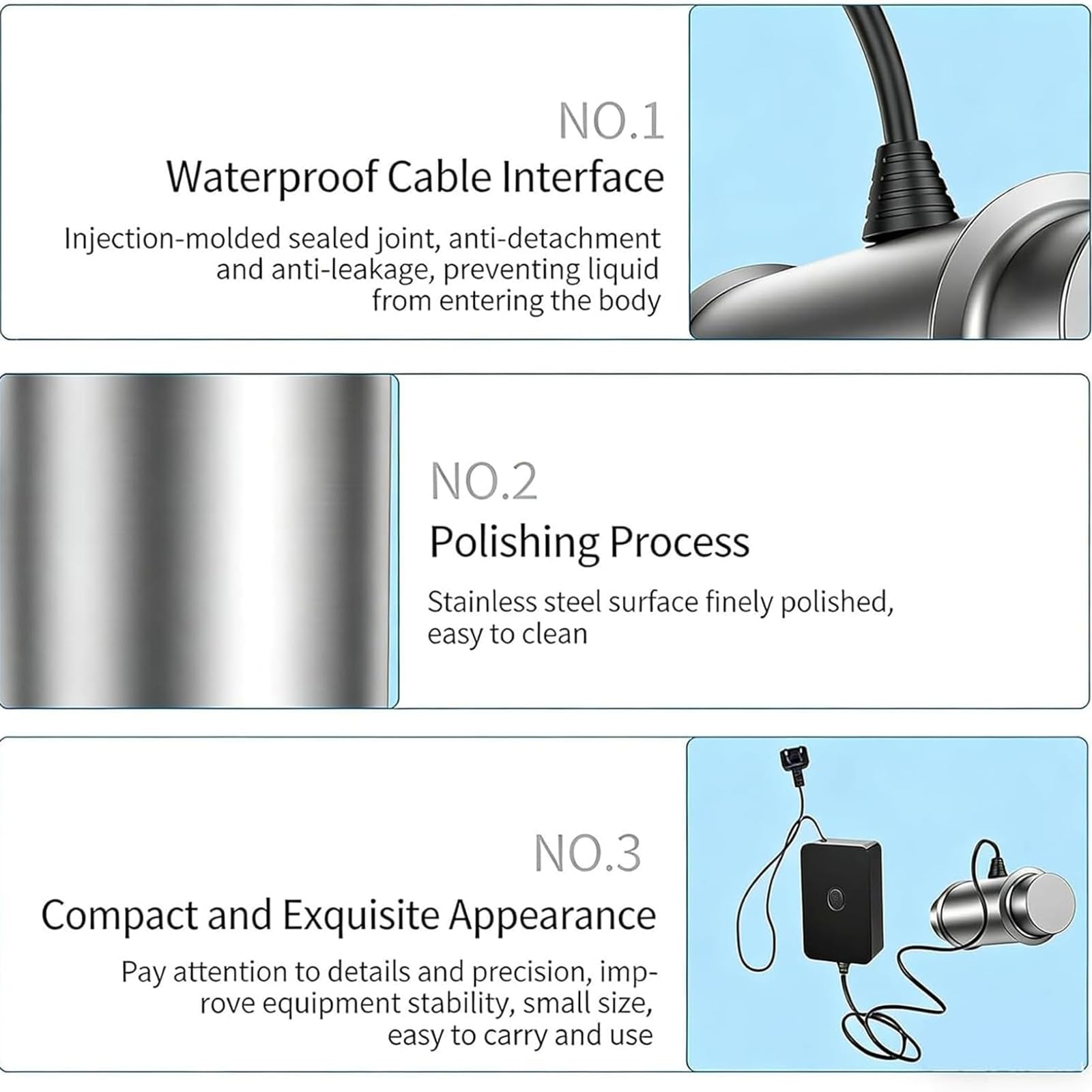 NO.1
Waterproof Cable Interface
Injection-molded sealed joint, anti-detachment and anti-leakage, preventing liquid from entering the body

NO.2
Polishing Process
Stainless steel surface finely polished, easy to clean

NO.3
Compact and Exquisite Appearance
Pay attention to details and precision, improve equipment stability, small size, easy to carry and use