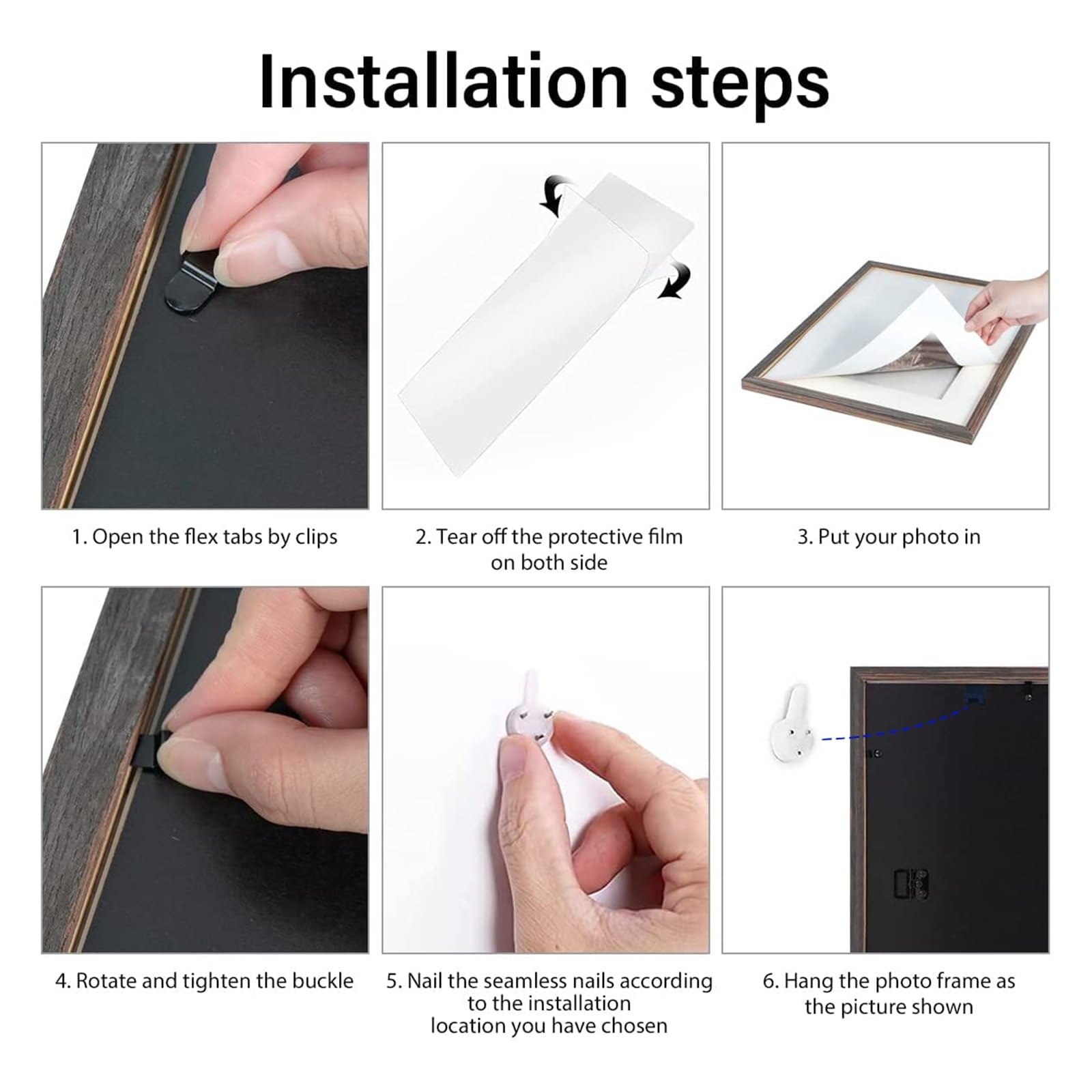 Installation steps

1. Open the flex tabs by clips

2. Tear off the protective film on both side

3. Put your photo in

4. Rotate and tighten the buckle

5. Nail the seamless nails according to the installation location you have chosen

6. Hang the photo frame as the picture shown