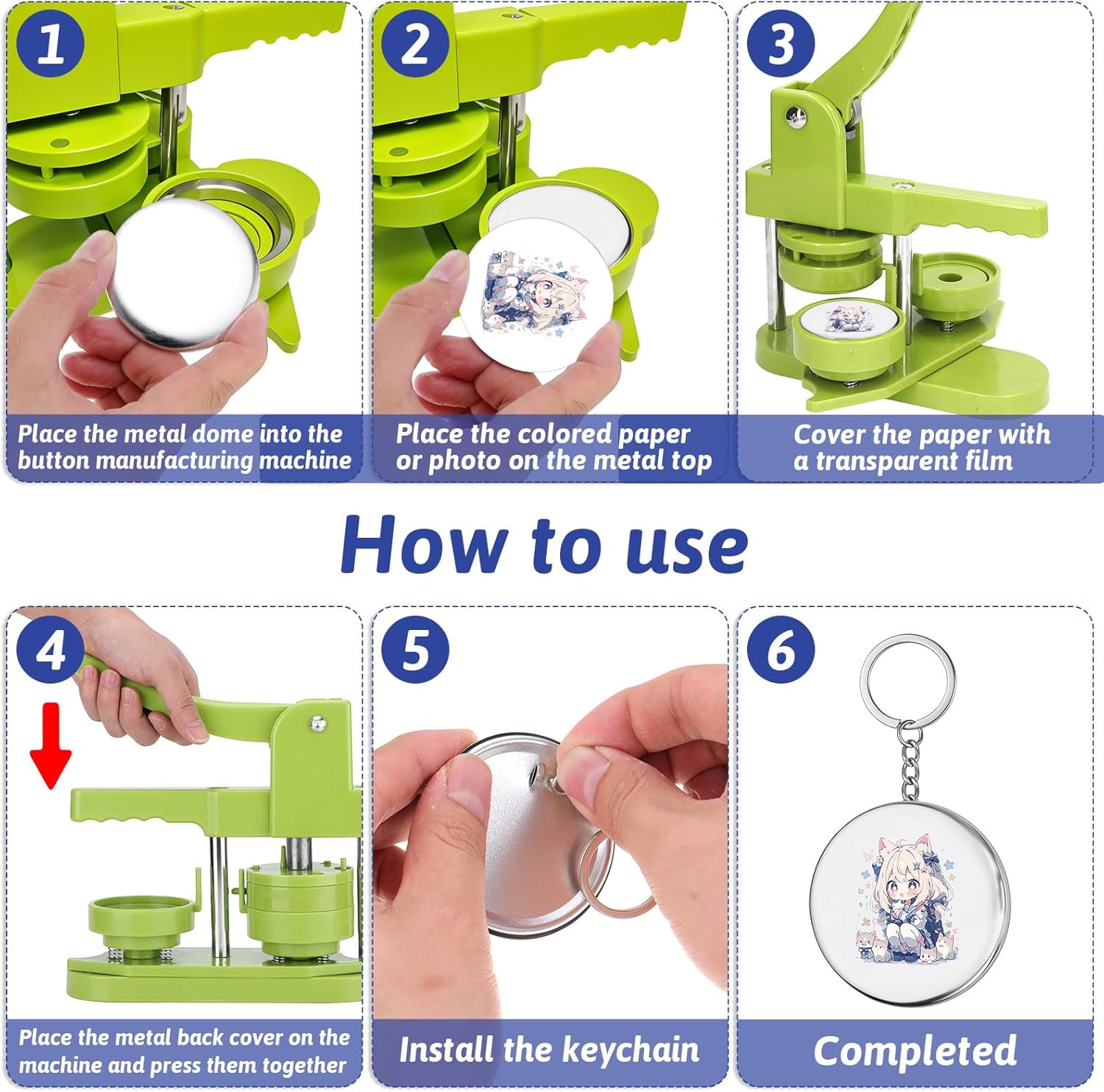 1

Place the metal dome into the button manufacturing machine

2

Place the colored paper or photo on the metal top

3

Cover the paper with a transparent film

How to use

4

Place the metal back cover on the machine and press them together

5

Install the keychain

6

Completed