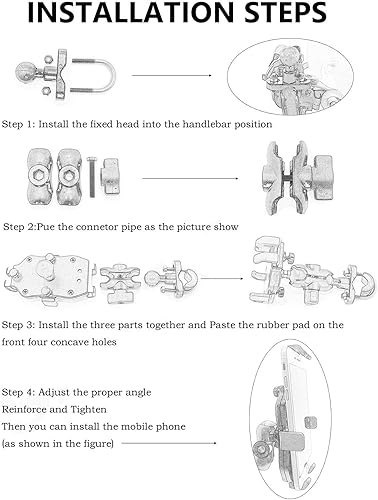 INSTALLATION STEPS

Step 1: Install the fixed head into the handlebar position

Step 2:Pue the connetor pipe as the picture show

Step 3: Install the three parts together and Paste the rubber pad on the front four concave holes

Step 4: Adjust the proper angle
Reinforce and Tighten
Then you can install the mobile phone
(as shown in the figure)