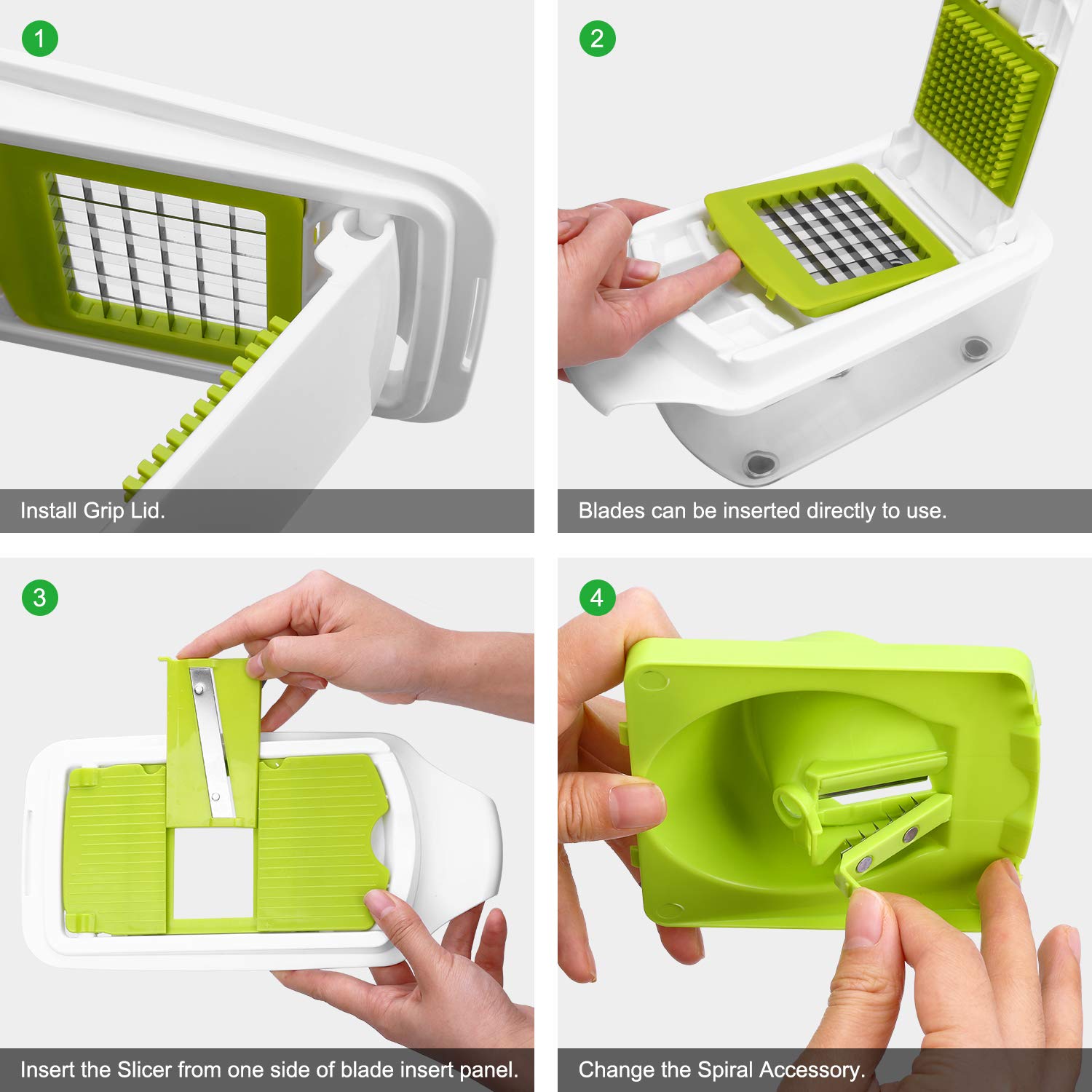 1

Install Grip Lid.

2

Blades can be inserted directly to use.

3

Insert the Slicer from one side of blade insert panel.

4

Change the Spiral Accessory.