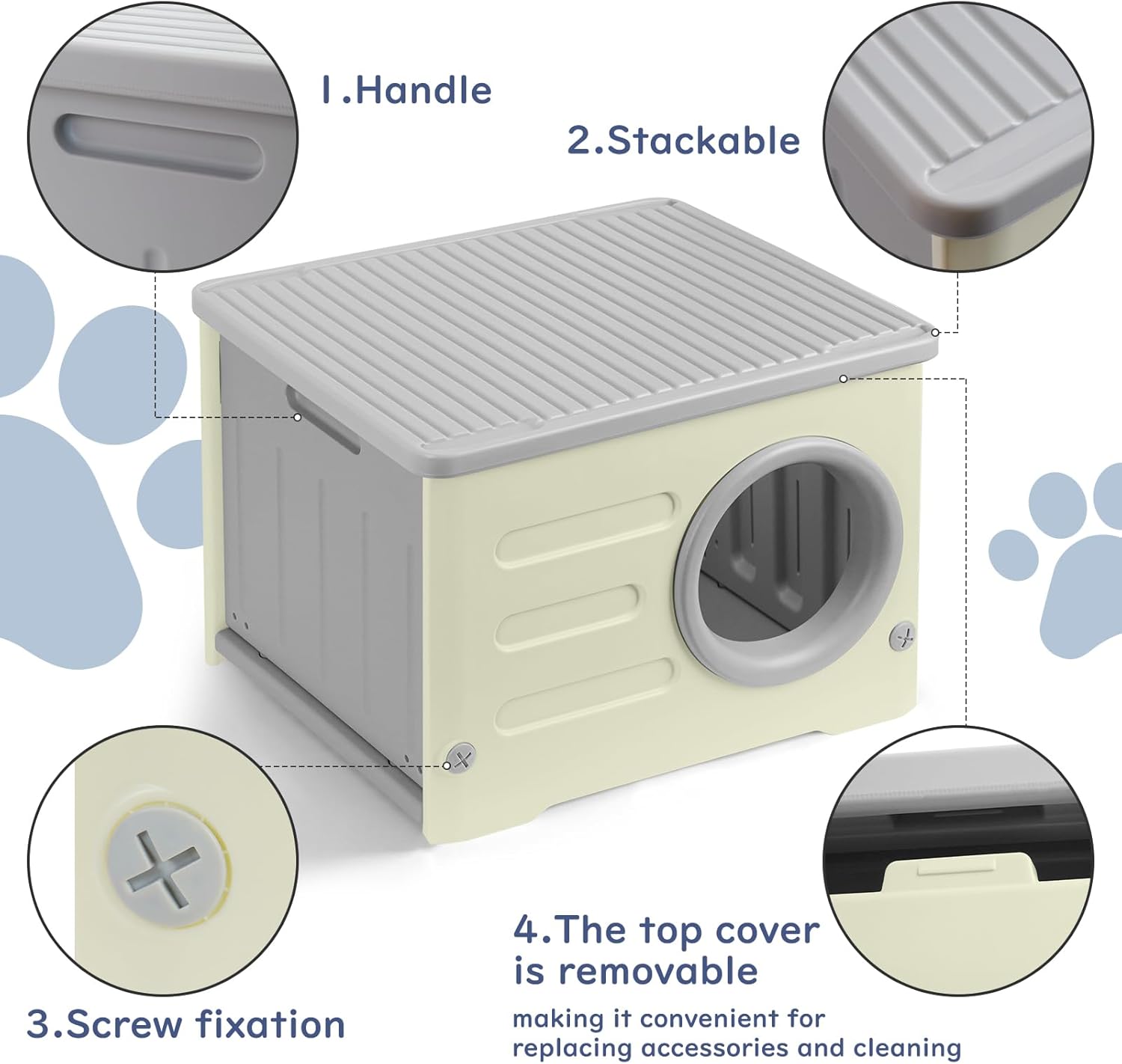 1.Handle

2.Stackable

3.Screw fixation

4.The top cover is removable

making it convenient for replacing accessories and cleaning