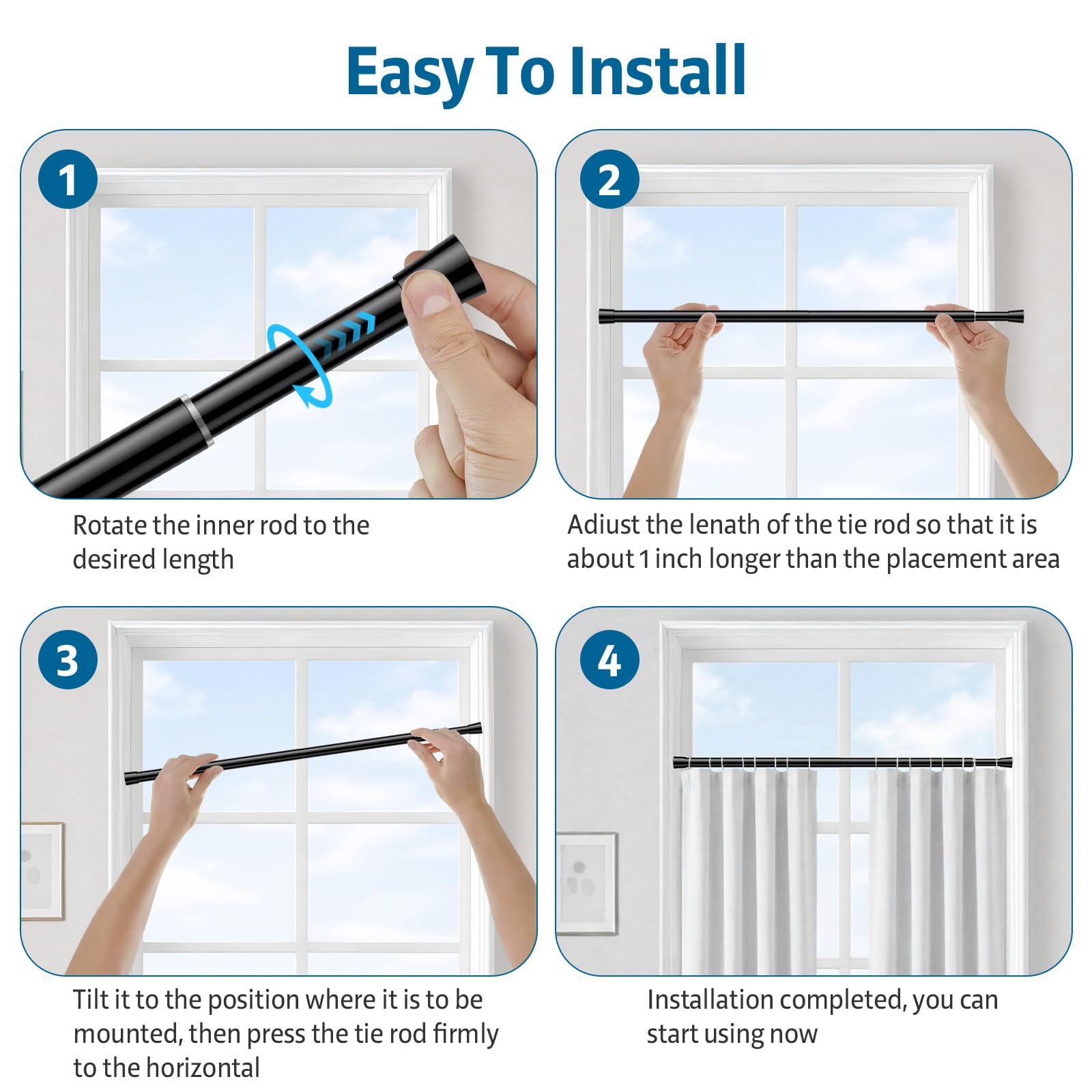 Easy To Install

1

Rotate the inner rod to the desired length

2

Adiust the lenath of the tie rod so that it is about 1 inch longer than the placement area

3

Tilt it to the position where it is to be mounted, then press the tie rod firmly to the horizontal

4

Installation completed, you can start using now