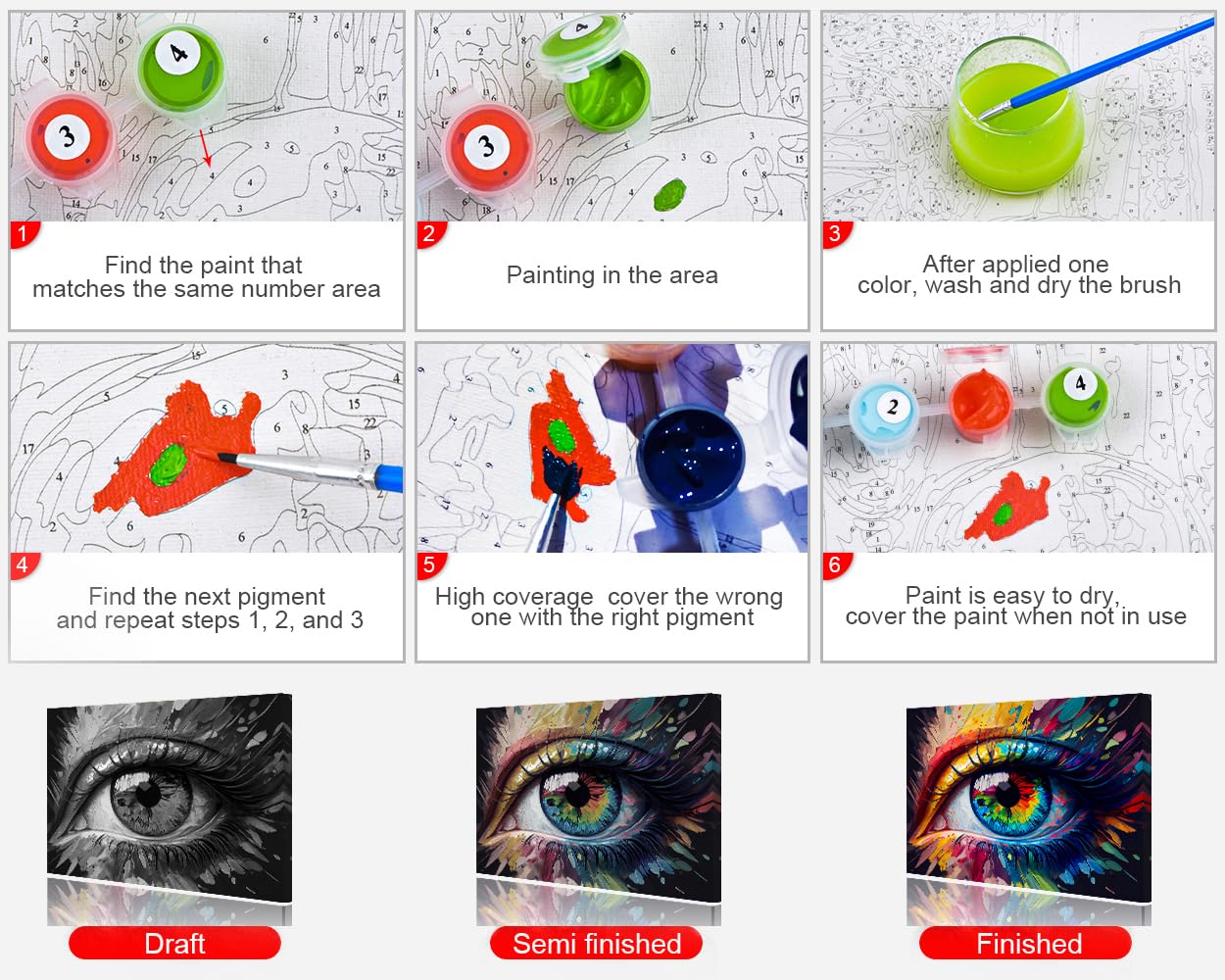 1
Find the paint that matches the same number area

2
Painting in the area

3
After applied one color, wash and dry the brush

4
Find the next pigment and repeat steps 1, 2, and 3

5
High coverage cover the wrong one with the right pigment

6
Paint is easy to dry, cover the paint when not in use

Draft

Semi finished

Finished