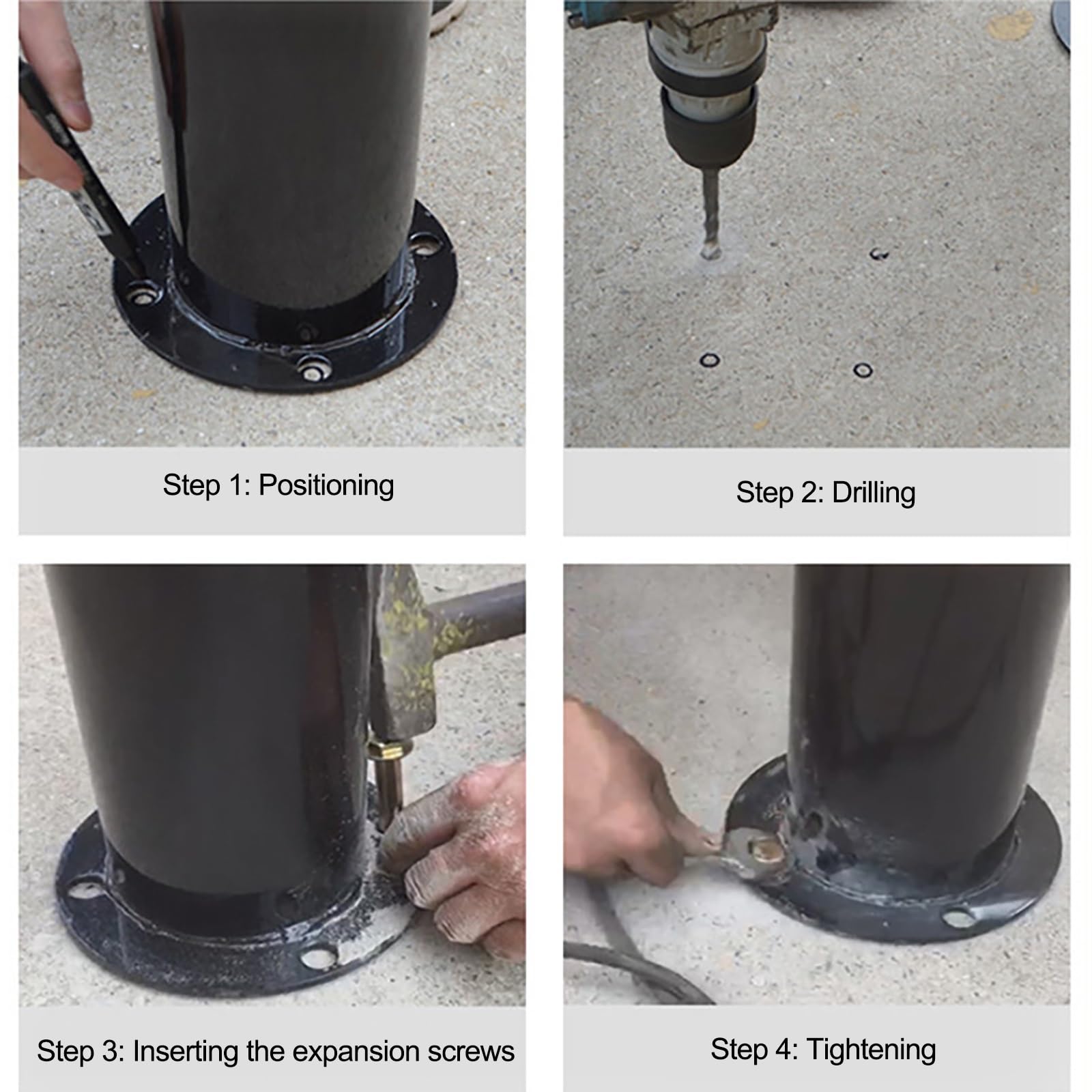 Step 1: Positioning

Step 2: Drilling

Step 3: Inserting the expansion screws

Step 4: Tightening