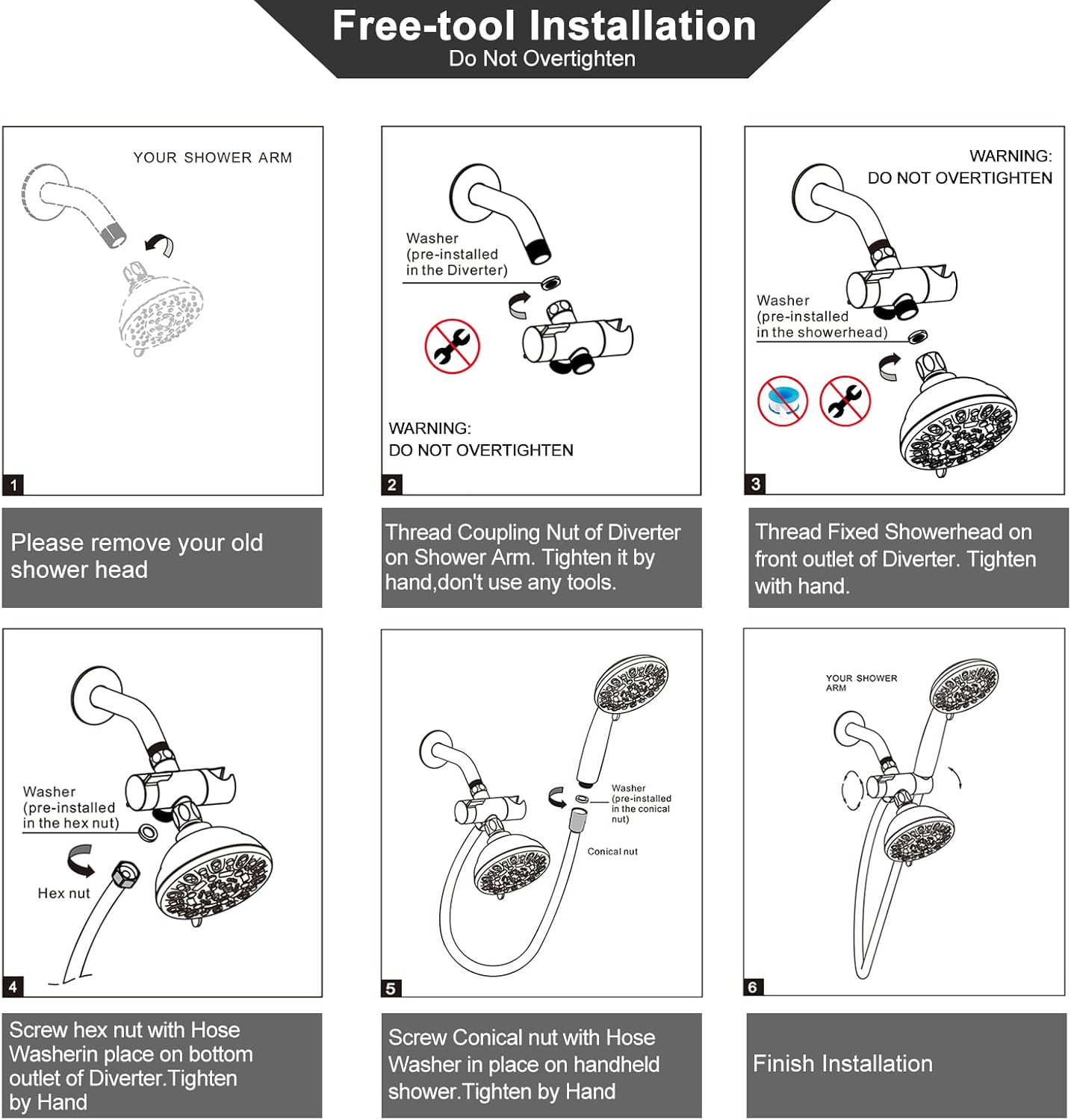 Free-tool Installation
Do Not Overtighten

YOUR SHOWER ARM

1

Please remove your old shower head

Washer
(pre-installed
in the Diverter)

WARNING:
DO NOT OVERTIGHTEN

2

Thread Coupling Nut of Diverter on Shower Arm. Tighten it by hand,don't use any tools.

WARNING:
DO NOT OVERTIGHTEN

Washer
(pre-installed
in the showerhead)

3

Thread Fixed Showerhead on front outlet of Diverter. Tighten with hand.

Washer
(pre-installed
in the hex nut)

Hex nut

4

Screw hex nut with Hose Washerin place on bottom outlet of Diverter.Tighten by Hand

Washer
(pre-installed
in the conical
nut)

Conical nut

5

Screw Conical nut with Hose Washer in place on handheld shower.Tighten by Hand

YOUR SHOWER
ARM

6

Finish Installation