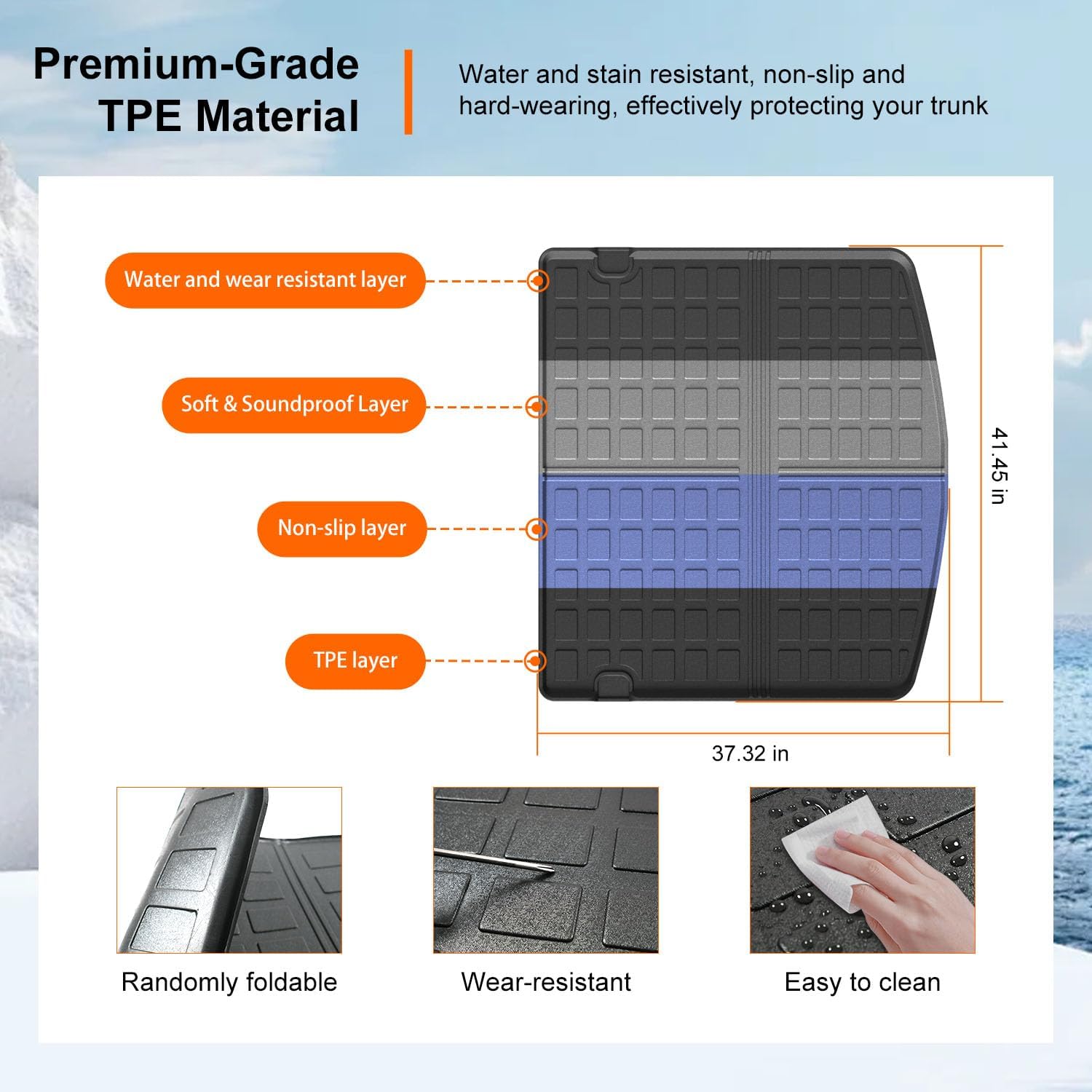 Premium-Grade TPE Material

Water and stain resistant, non-slip and hard-wearing, effectively protecting your trunk

Water and wear resistant layer

Soft & Soundproof Layer

Non-slip layer

TPE layer

41.45 in

37.32 in

Randomly foldable

Wear-resistant

Easy to clean