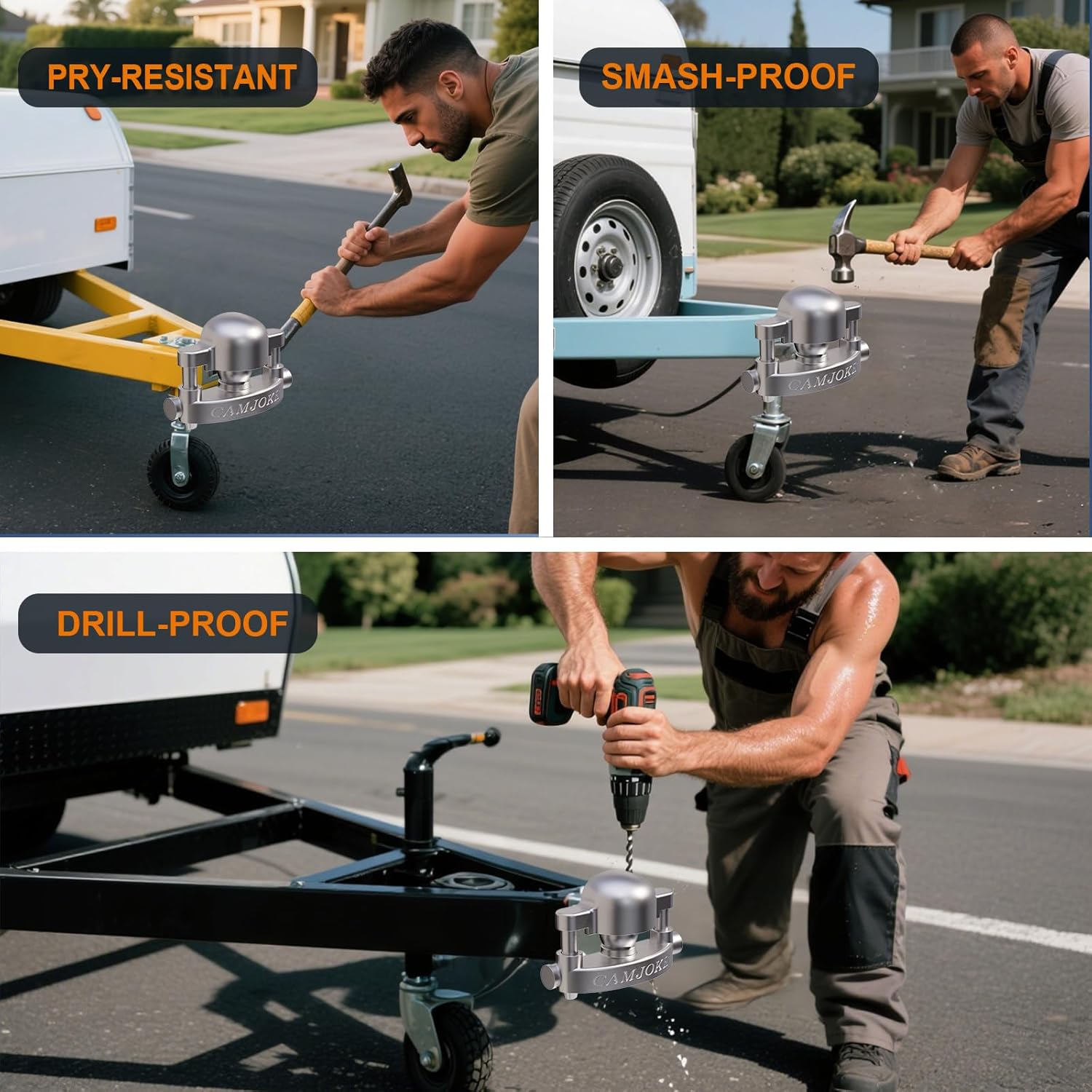 PRY-RESISTANT

CAMJOKE

SMASH-PROOF

CAMJOKE

DRILL-PROOF

CAMJOKE