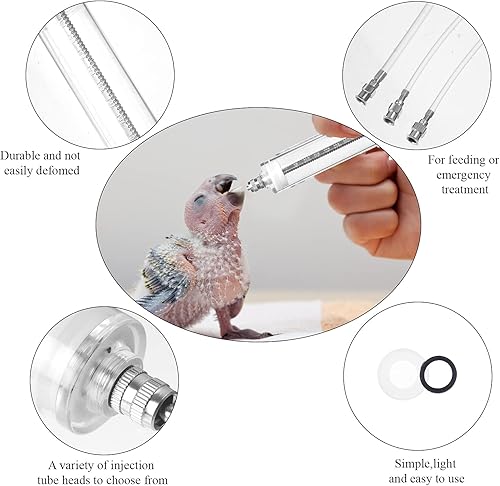 Durable and not easily defomed

For feeding or emergency treatment

A variety of injection tube heads to choose from

Simple,light and easy to use