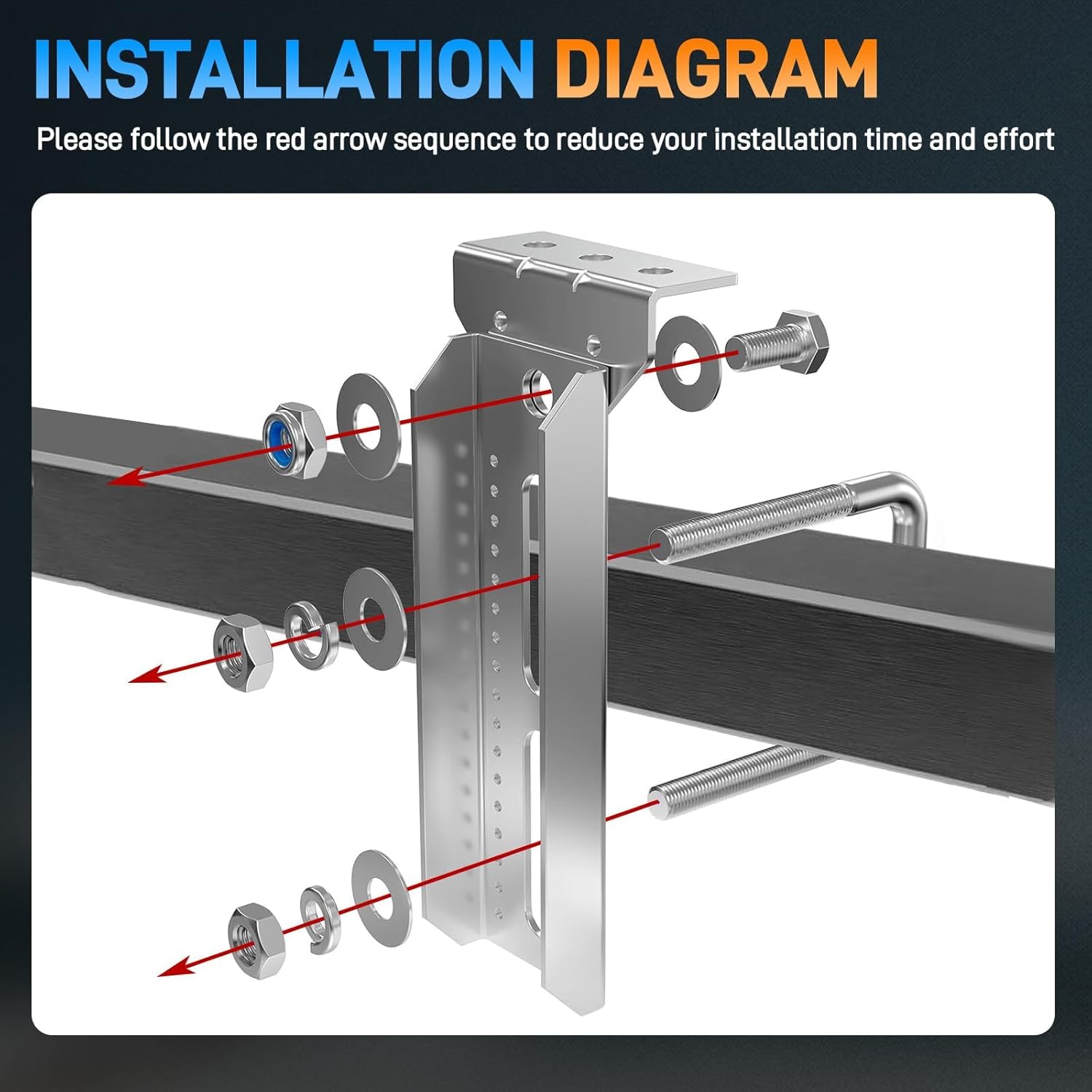 INSTALLATION DIAGRAM

Please follow the red arrow sequence to reduce your installation time and effort