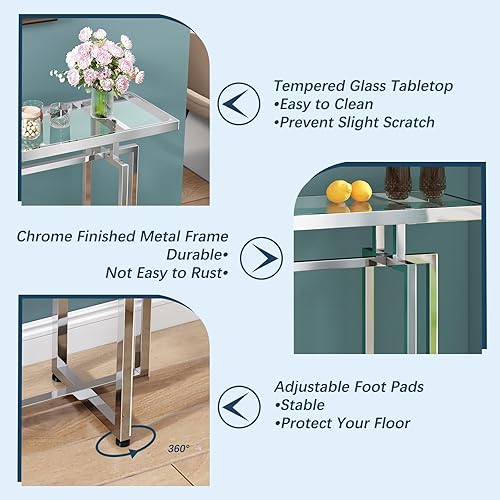 Tempered Glass Tabletop
•Easy to Clean
•Prevent Slight Scratch

Chrome Finished Metal Frame
Durable•
Not Easy to Rust•

Adjustable Foot Pads
•Stable
•Protect Your Floor

360°