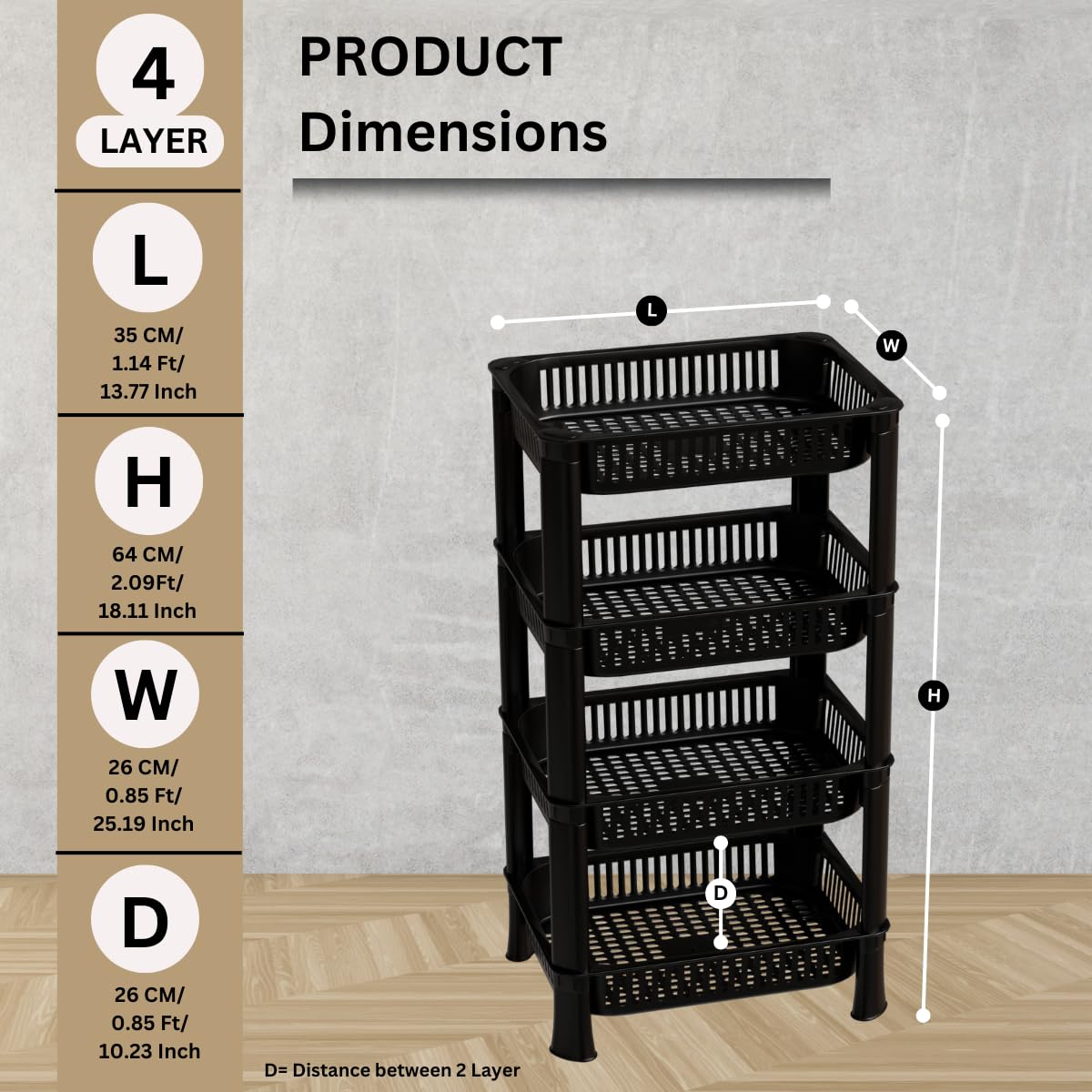 4
LAYER

L
35 CM/
1.14 Ft/
13.77 Inch

H
64 CM/
2.09Ft/
18.11 Inch

W
26 CM/
0.85 Ft/
25.19 Inch

D
26 CM/
0.85 Ft/
10.23 Inch

PRODUCT
Dimensions

L
W
H
D

D= Distance between 2 Layer