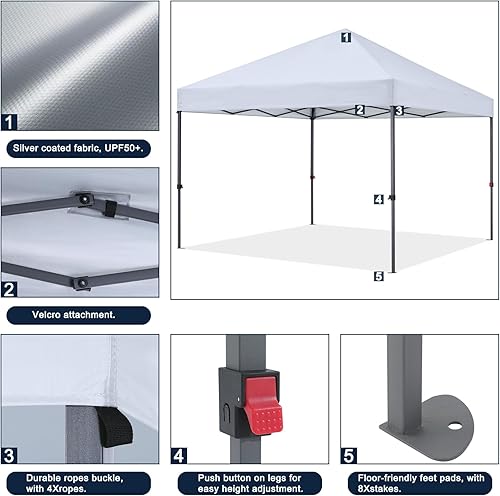 1

Silver coated fabric, UPF50+.

1

2

3

4

5

2

Velcro attachment.

3

Durable ropes buckle, with 4Xropes.

4

Push button on legs for easy height adjustment.

5

Floor-friendly feet pads, with 8Xstakes.