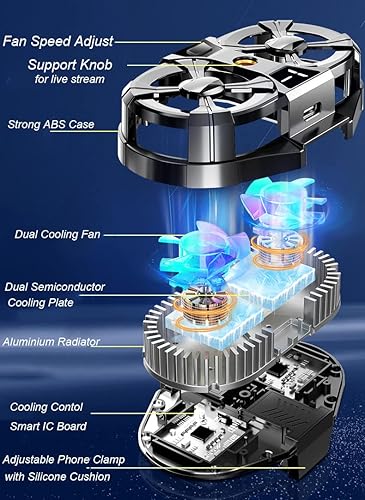 Fan Speed Adjust

Support Knob
for live stream

Strong ABS Case

Dual Cooling Fan

Dual Semiconductor
Cooling Plate

Aluminium Radiator

Cooling Contol
Smart IC Board

Adjustable Phone Clamp
with Silicone Cushion