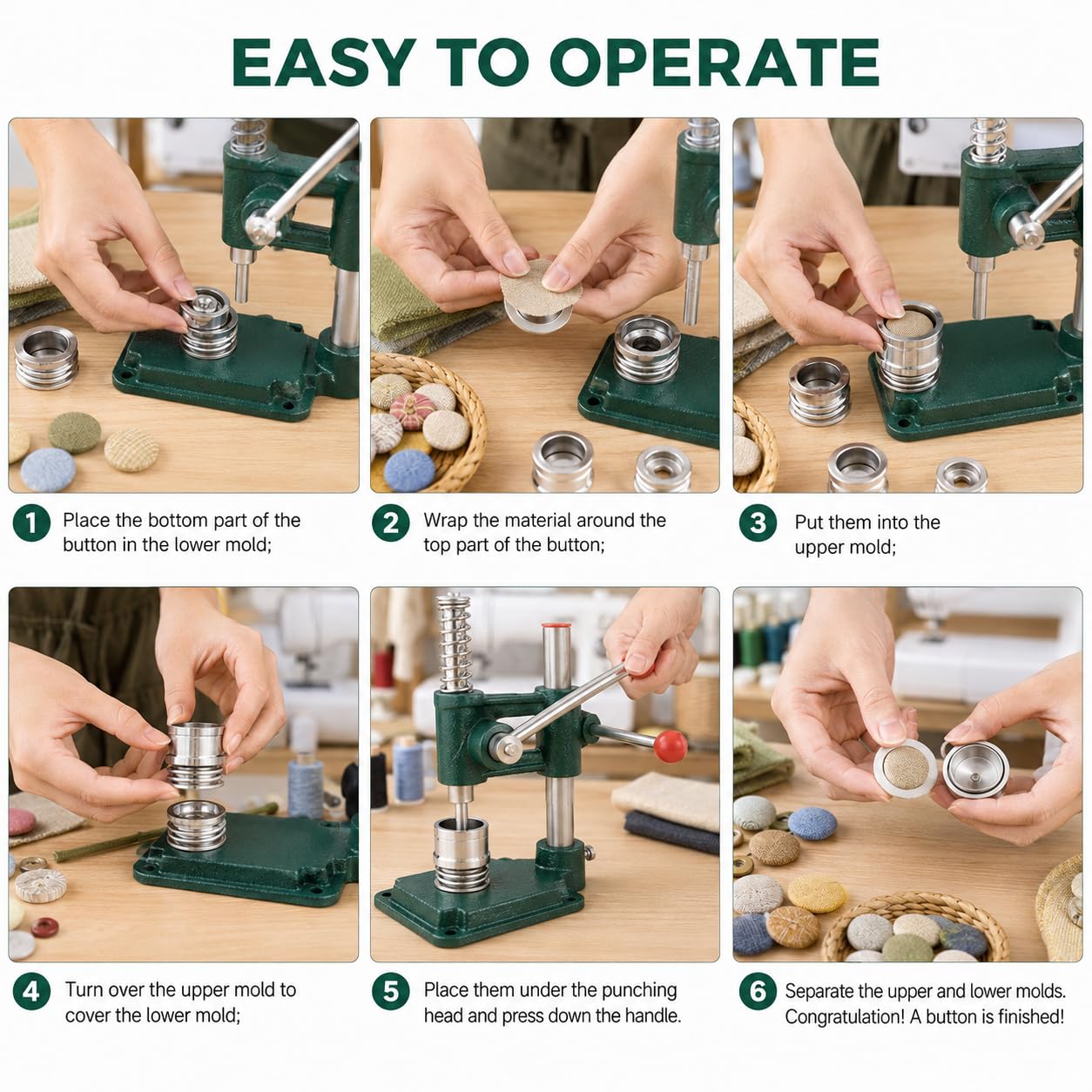 EASY TO OPERATE

1 Place the bottom part of the button in the lower mold;

2 Wrap the material around the top part of the button;

3 Put them into the upper mold;

4 Turn over the upper mold to cover the lower mold;

5 Place them under the punching head and press down the handle.

6 Separate the upper and lower molds. Congratulation! A button is finished!