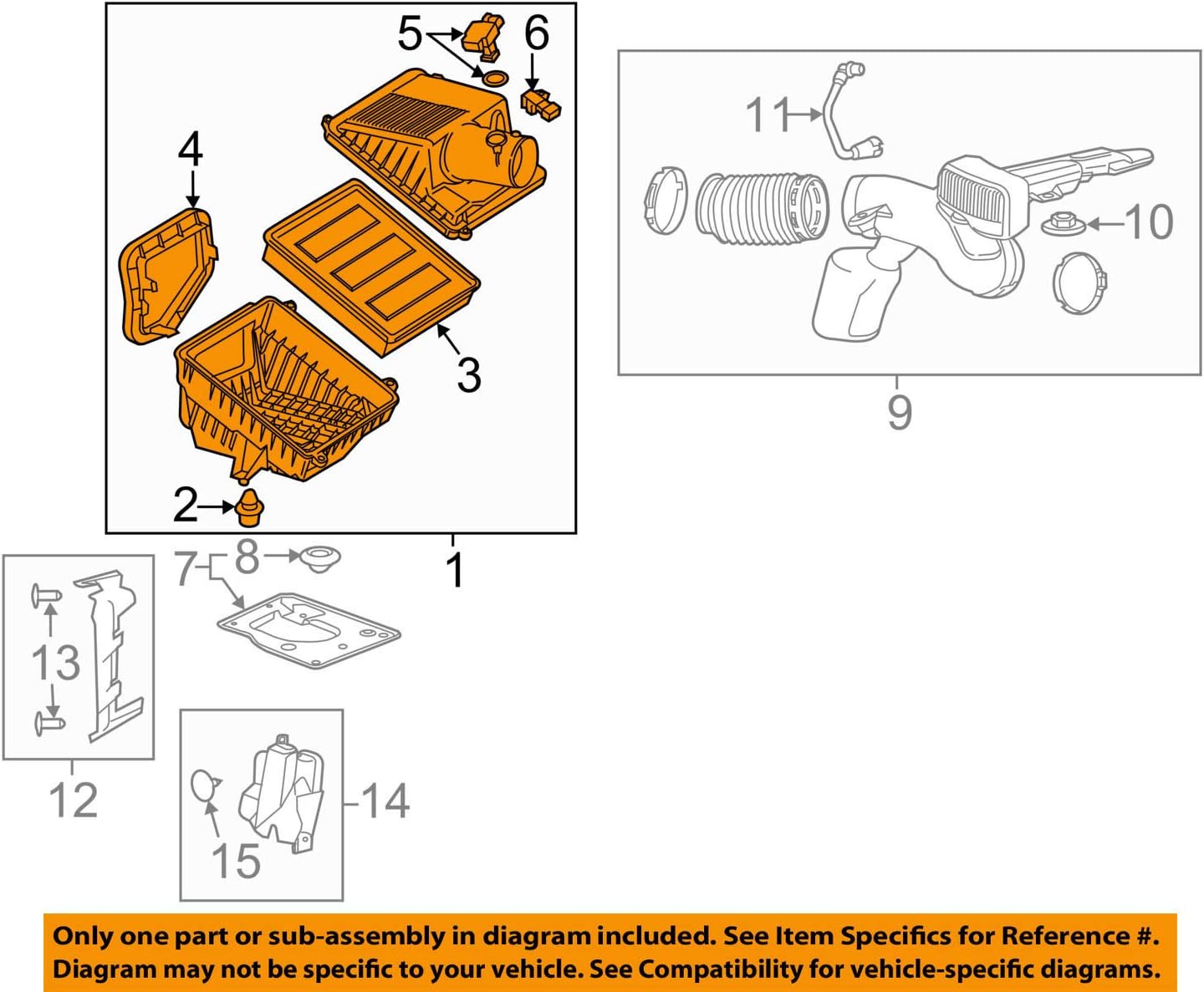 5
6
4
3
2
1
11
10
9
7
8
13
12
14
15

Only one part or sub-assembly in diagram included. See Item Specifics for Reference #. Diagram may not be specific to your vehicle. See Compatibility for vehicle-specific diagrams.