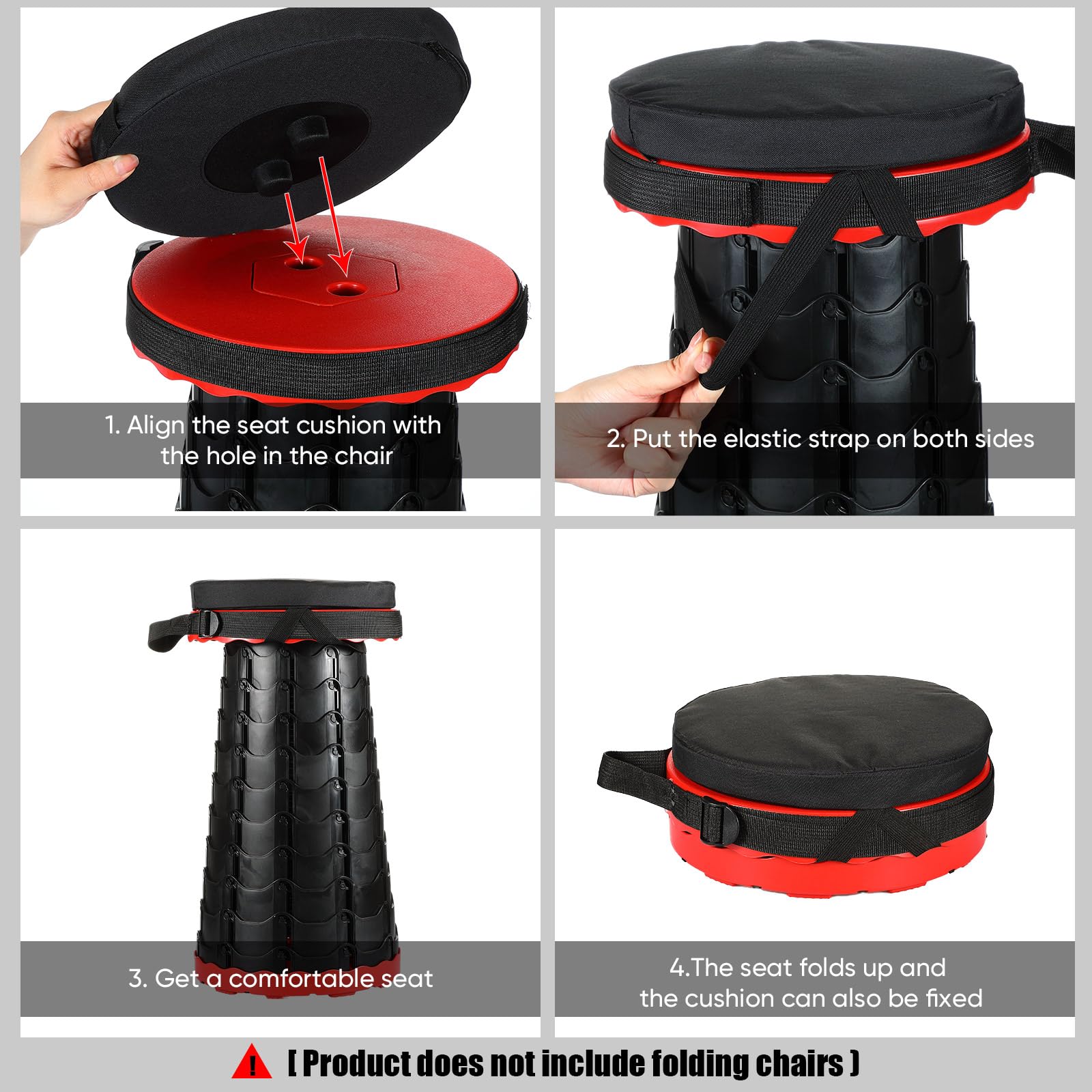 1. Align the seat cushion with the hole in the chair

2. Put the elastic strap on both sides

3. Get a comfortable seat

4.The seat folds up and the cushion can also be fixed

! [ Product does not include folding chairs ]