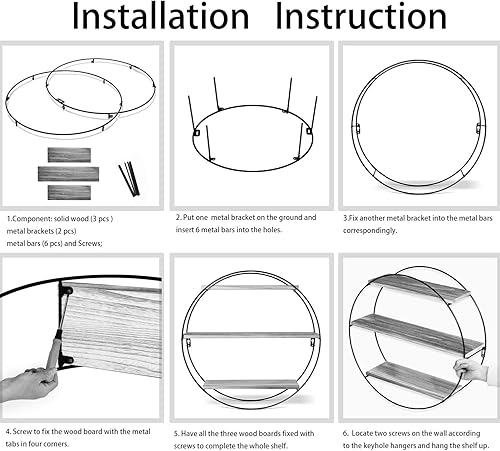 Installation Instruction

1.Component: solid wood (3 pcs ) metal brackets (2 pcs) metal bars (6 pcs) and Screws;

2. Put one metal bracket on the ground and insert 6 metal bars into the holes.

3.Fix another metal bracket into the metal bars correspondingly.

4. Screw to fix the wood board with the metal tabs in four corners.

5. Have all the three wood boards fixed with screws to complete the whole shelf.

6. Locate two screws on the wall according to the keyhole hangers and hang the shelf up.