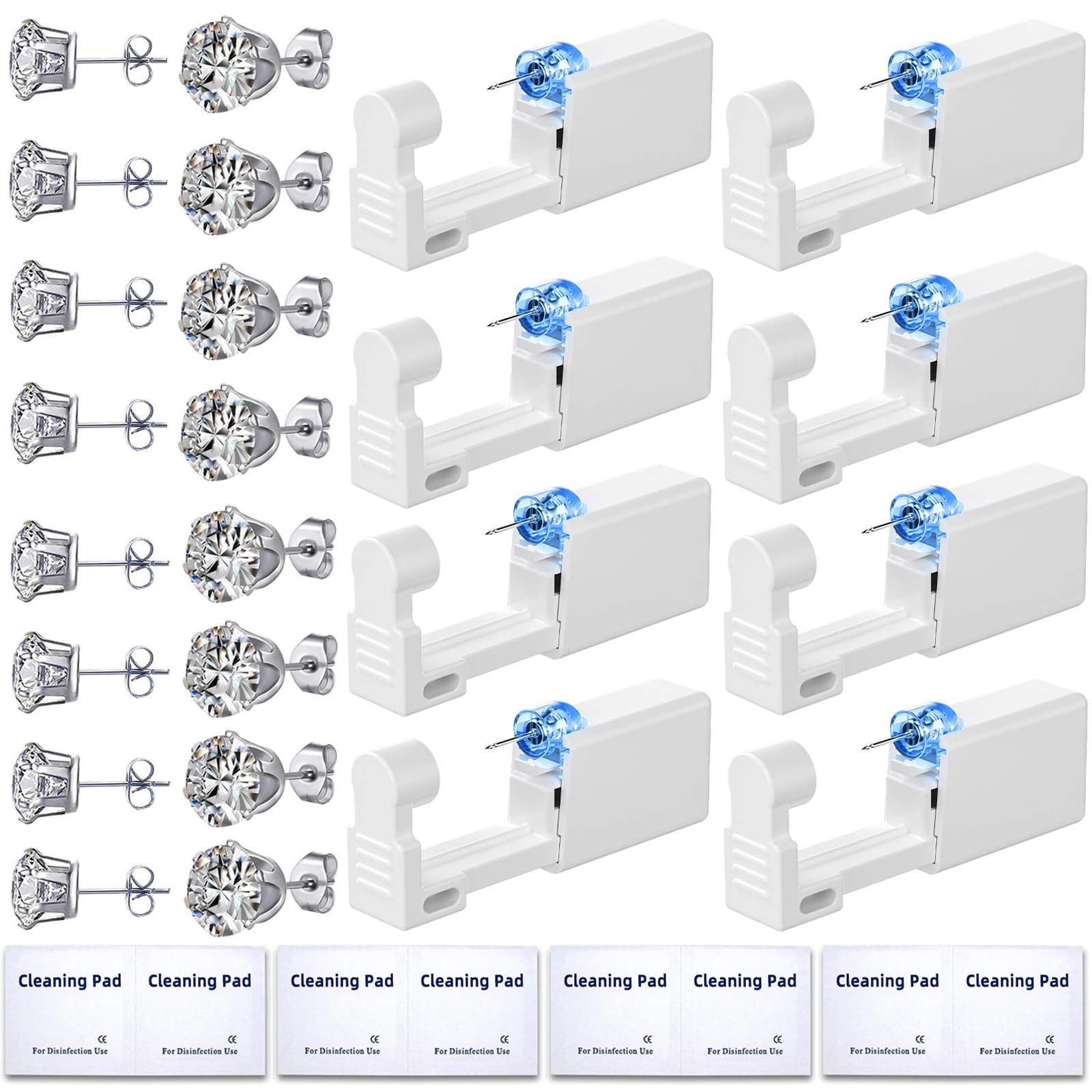 Cleaning Pad
CE
For Disinfection Use

Cleaning Pad
CE
For Disinfection Use

Cleaning Pad
CE
For Disinfection Use

Cleaning Pad
CE
For Disinfection Use

Cleaning Pad
CE
For Disinfection Use

Cleaning Pad
CE
For Disinfection Use

Cleaning Pad
CE
For Disinfection Use

Cleaning Pad
CE
For Disinfection Use