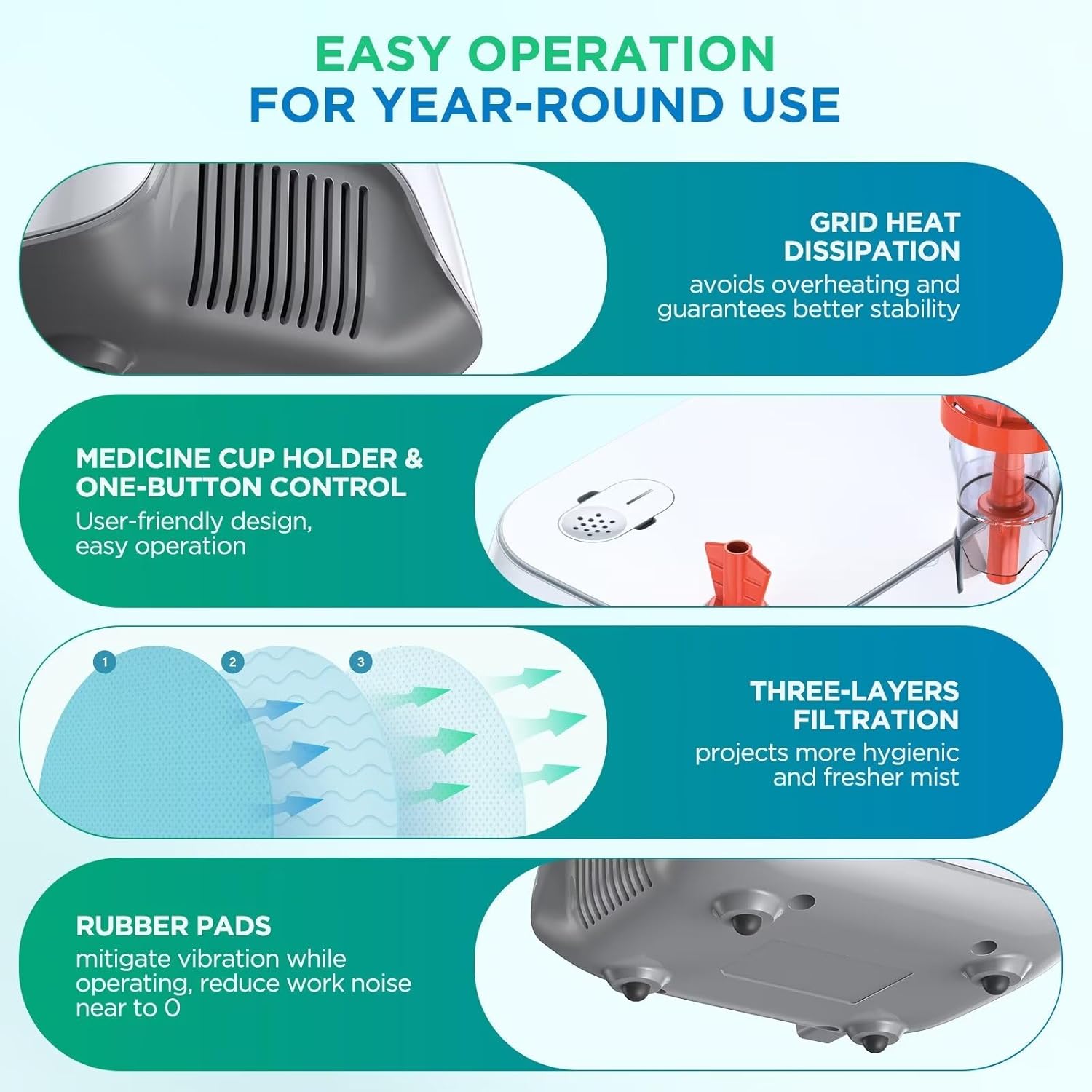 EASY OPERATION
FOR YEAR-ROUND USE

GRID HEAT DISSIPATION
avoids overheating and guarantees better stability

MEDICINE CUP HOLDER & ONE-BUTTON CONTROL
User-friendly design, easy operation

1
2
3

THREE-LAYERS FILTRATION
projects more hygienic and fresher mist

RUBBER PADS
mitigate vibration while operating, reduce work noise near to 0