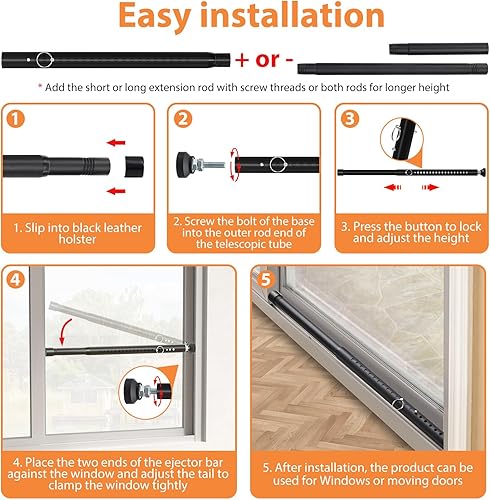 Easy installation

+ or -

* Add the short or long extension rod with screw threads or both rods for longer height

1

1. Slip into black leather holster

2

2. Screw the bolt of the base into the outer rod end of the telescopic tube

3

3. Press the button to lock and adjust the height

4

4. Place the two ends of the ejector bar against the window and adjust the tail to clamp the window tightly

5

5. After installation, the product can be used for Windows or moving doors