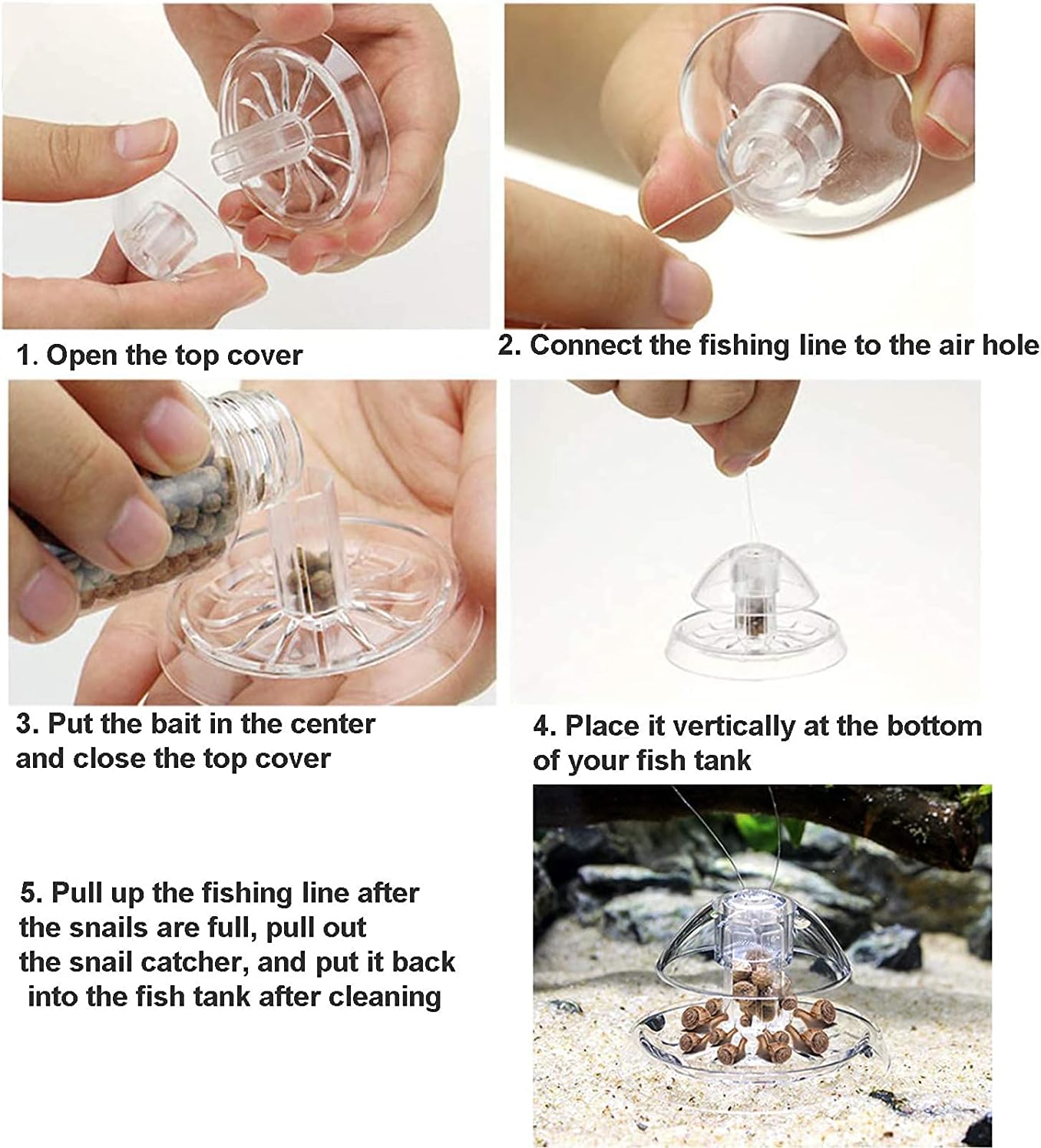 1. Open the top cover

2. Connect the fishing line to the air hole

3. Put the bait in the center and close the top cover

4. Place it vertically at the bottom of your fish tank

5. Pull up the fishing line after the snails are full, pull out the snail catcher, and put it back into the fish tank after cleaning