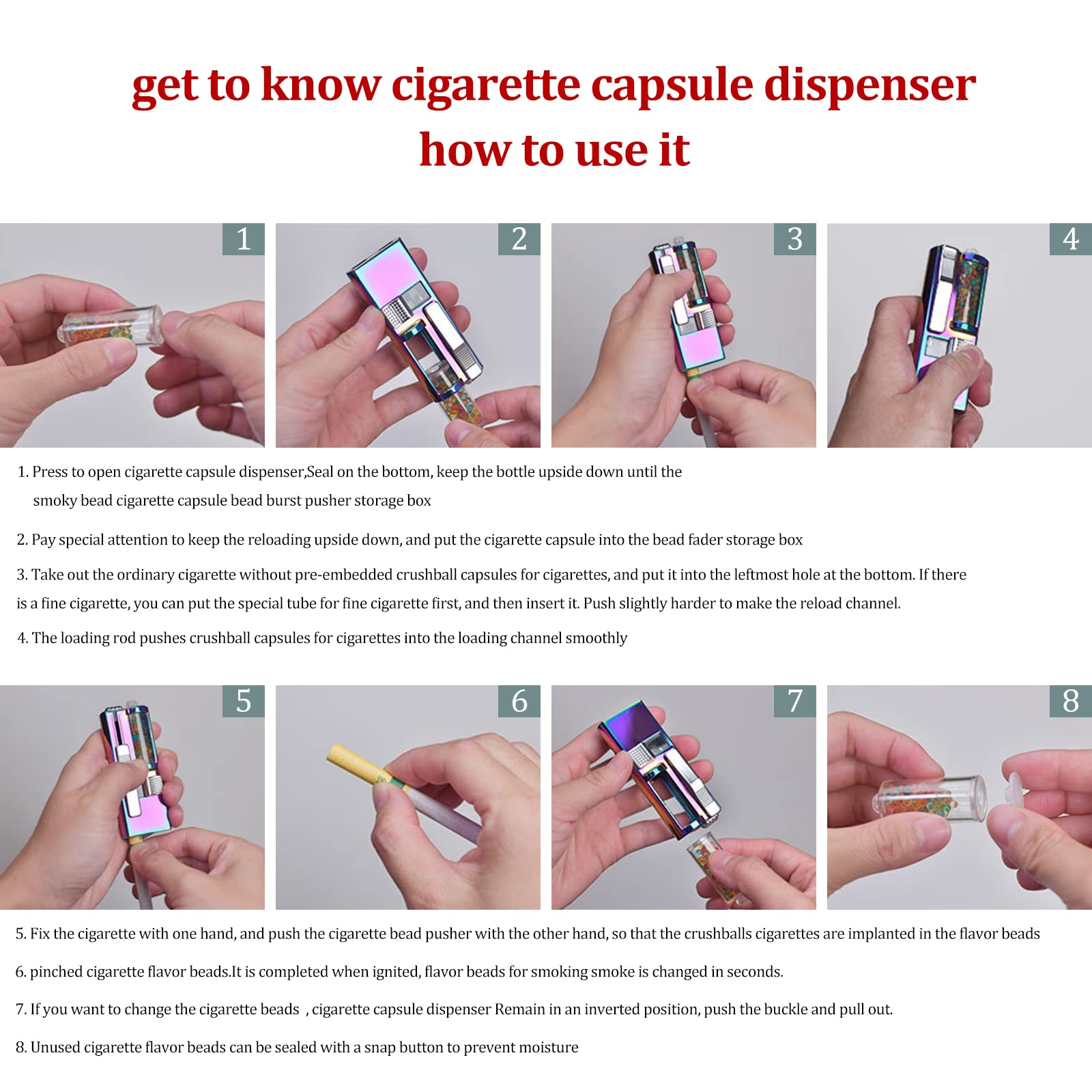 get to know cigarette capsule dispenser
how to use it

1

2

3

4

1. Press to open cigarette capsule dispenser,Seal on the bottom, keep the bottle upside down until the smoky bead cigarette capsule bead burst pusher storage box

2. Pay special attention to keep the reloading upside down, and put the cigarette capsule into the bead fader storage box

3. Take out the ordinary cigarette without pre-embedded crushball capsules for cigarettes, and put it into the leftmost hole at the bottom. If there is a fine cigarette, you can put the special tube for fine cigarette first, and then insert it. Push slightly harder to make the reload channel.

4. The loading rod pushes crushball capsules for cigarettes into the loading channel smoothly

5

6

7

8

5. Fix the cigarette with one hand, and push the cigarette bead pusher with the other hand, so that the crushballs cigarettes are implanted in the flavor beads

6. pinched cigarette flavor beads.It is completed when ignited, flavor beads for smoking smoke is changed in seconds.

7. If you want to change the cigarette beads , cigarette capsule dispenser Remain in an inverted position, push the buckle and pull out.

8. Unused cigarette flavor beads can be sealed with a snap button to prevent moisture